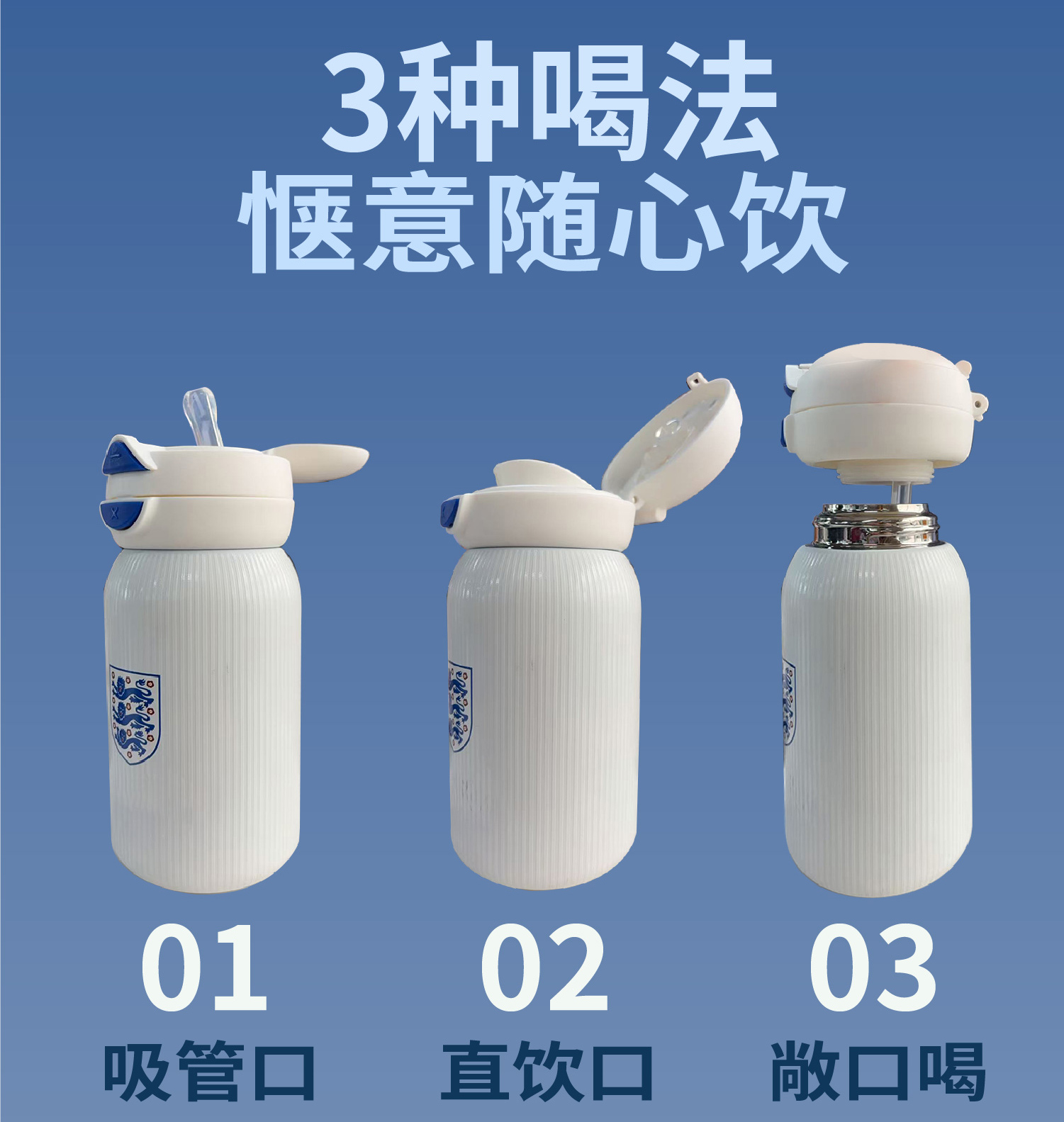 3种喝法
惬意随心饮

01
吸管口

02
直饮口

03
敞口喝