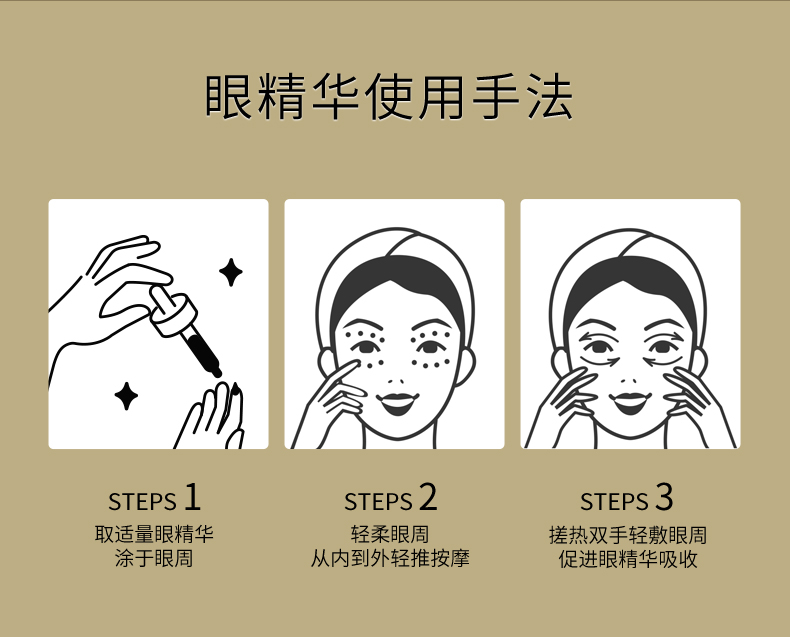 眼精华使用手法

STEPS 1
取适量眼精华
涂于眼周

STEPS 2
轻柔眼周
从内到外轻推按摩

STEPS 3
搓热双手轻敷眼周
促进眼精华吸收