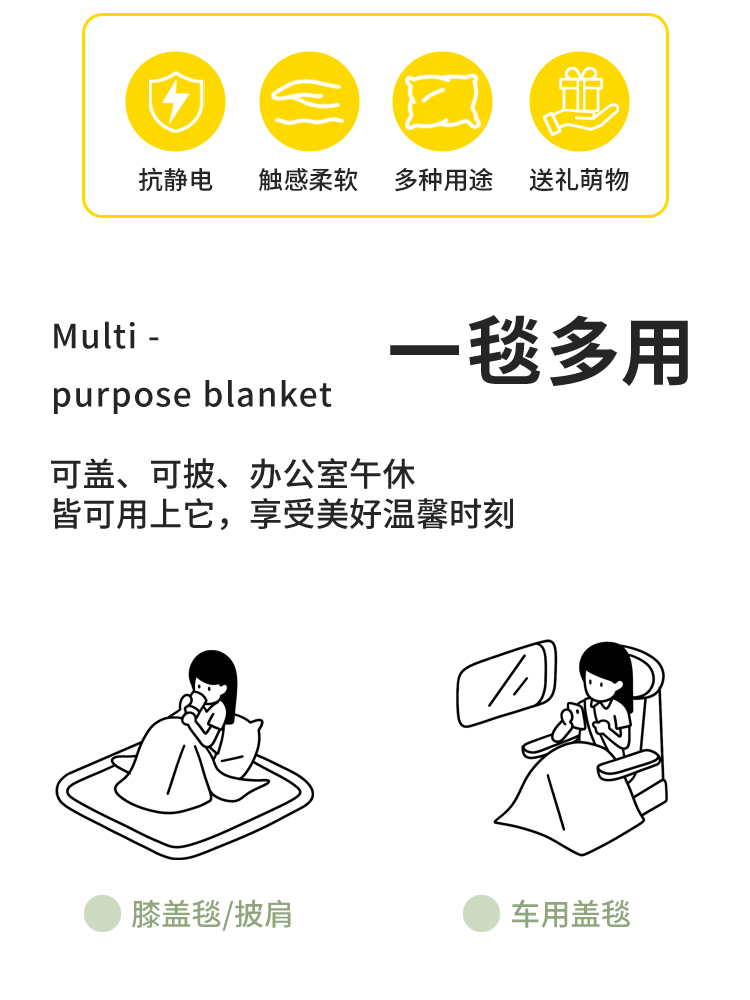 抗静电 触感柔软 多种用途 送礼萌物

Multi - purpose blanket

一毯多用

可盖、可披、办公室午休
皆可用上它，享受美好温馨时刻

膝盖毯/披肩

车用盖毯