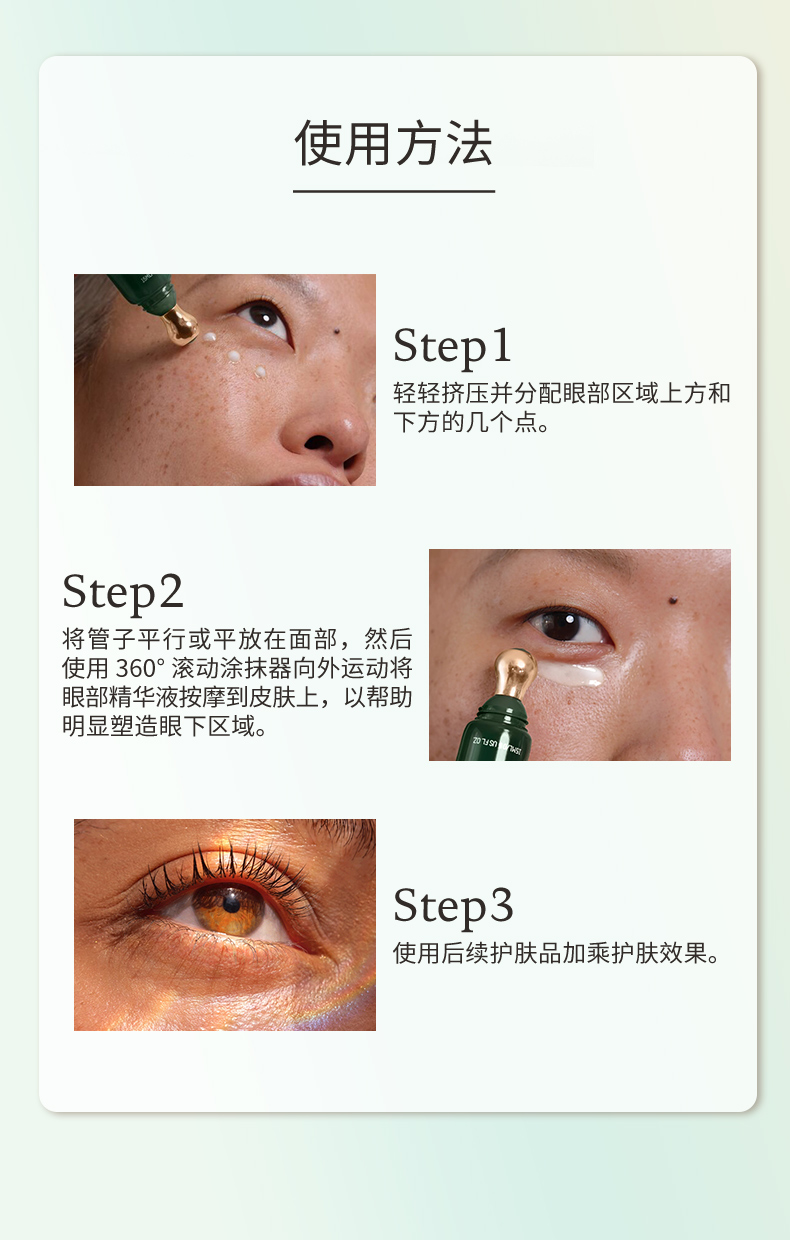 使用方法

Step1
轻轻挤压并分配眼部区域上方和下方的几个点。

Step2
将管子平行或平放在面部，然后使用 360° 滚动涂抹器向外运动将眼部精华液按摩到皮肤上，以帮助明显塑造眼下区域。

15ML US FL.OZ

Step3
使用后续护肤品加乘护肤效果。