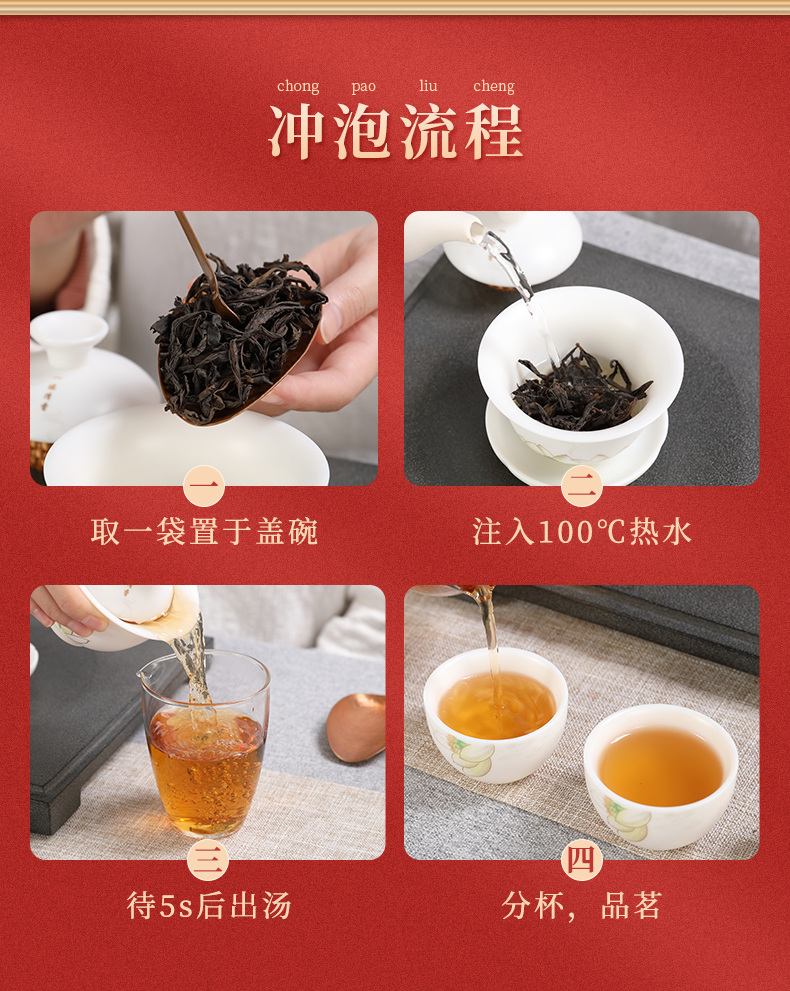 chong pao liu cheng
冲泡流程

一
取一袋置于盖碗

二
注入100℃热水

三
待5s后出汤

四
分杯，品茗