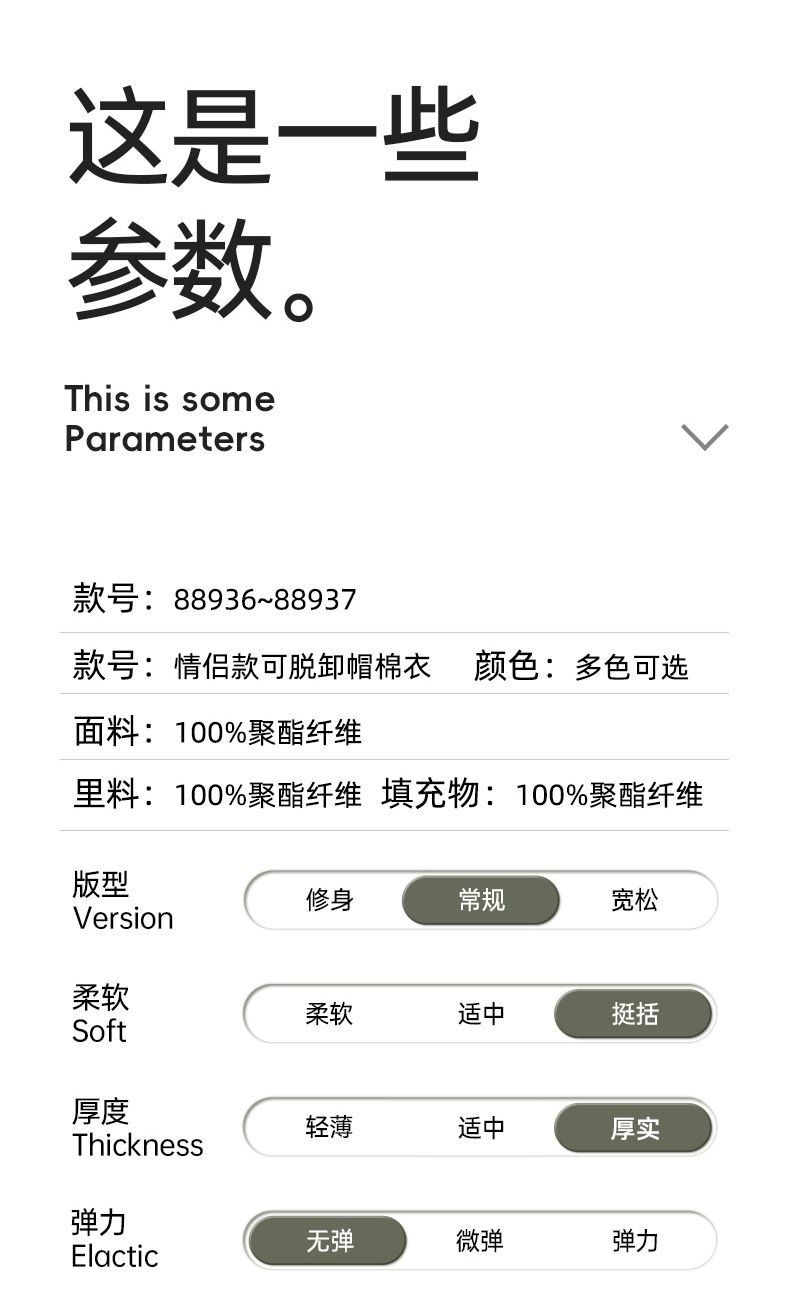 这是一些
参数。

This is some
Parameters

款号：88936~88937

款号：情侣款可脱卸帽棉衣 颜色：多色可选

面料：100%聚酯纤维

里料：100%聚酯纤维 填充物：100%聚酯纤维

版型
Version
修身 常规 宽松

柔软
Soft
柔软 适中 挺括

厚度
Thickness
轻薄 适中 厚实

弹力
Elactic
无弹 微弹 弹力