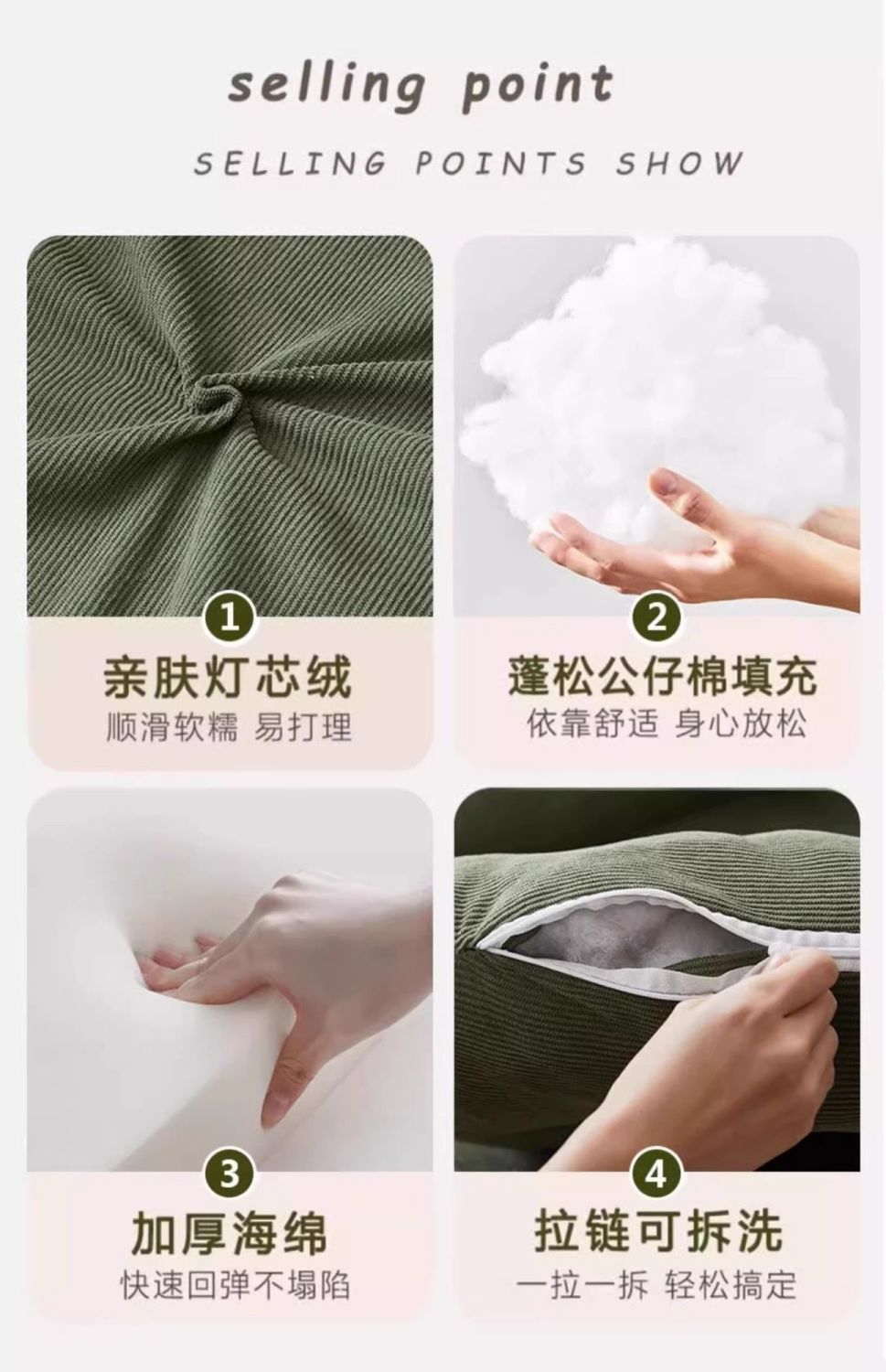 selling point

SELLING POINTS SHOW

1
亲肤灯芯绒
顺滑软糯 易打理

2
蓬松公仔棉填充
依靠舒适 身心放松

3
加厚海绵
快速回弹不塌陷

4
拉链可拆洗
一拉一拆 轻松搞定