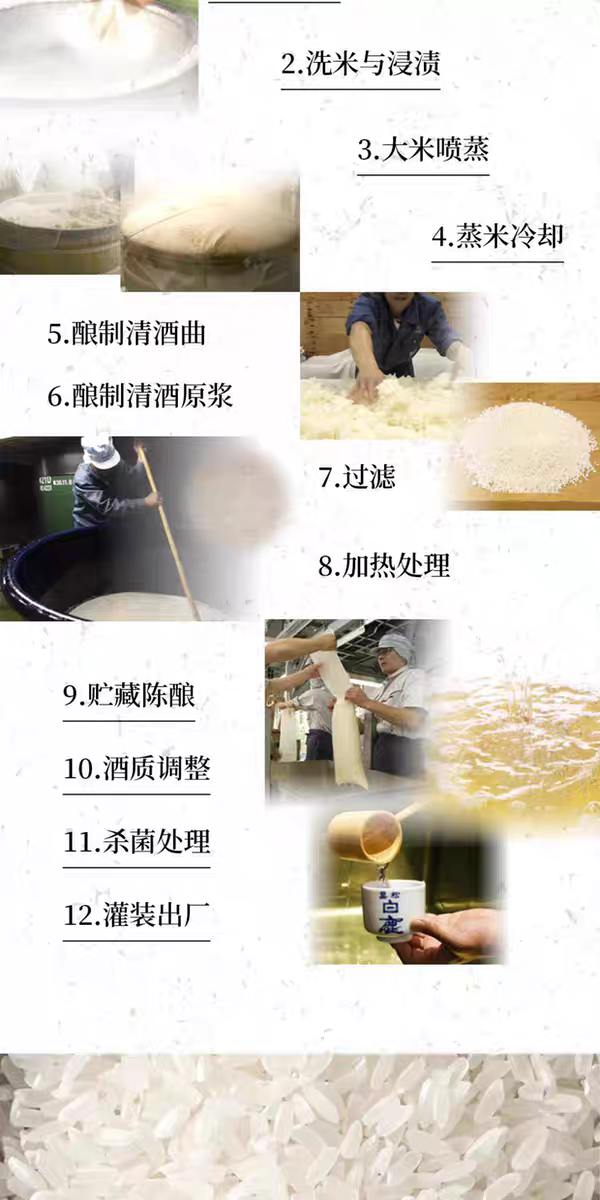 2.洗米与浸渍

3.大米喷蒸

4.蒸米冷却

5.酿制清酒曲

6.酿制清酒原浆

7.过滤

8.加热处理

9.贮藏陈酿

10.酒质调整

11.杀菌处理

12.灌装出厂

白鹿