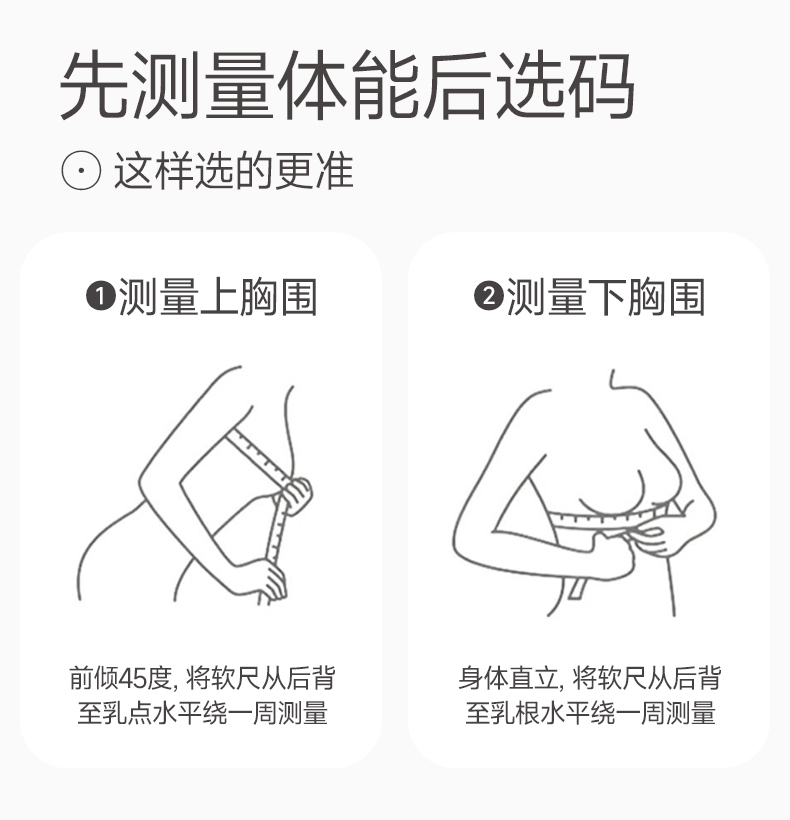 先测量体能后选码

⊙ 这样选的更准

❶测量上胸围

前倾45度, 将软尺从后背至乳点水平绕一周测量

❷测量下胸围

身体直立, 将软尺从后背至乳根水平绕一周测量