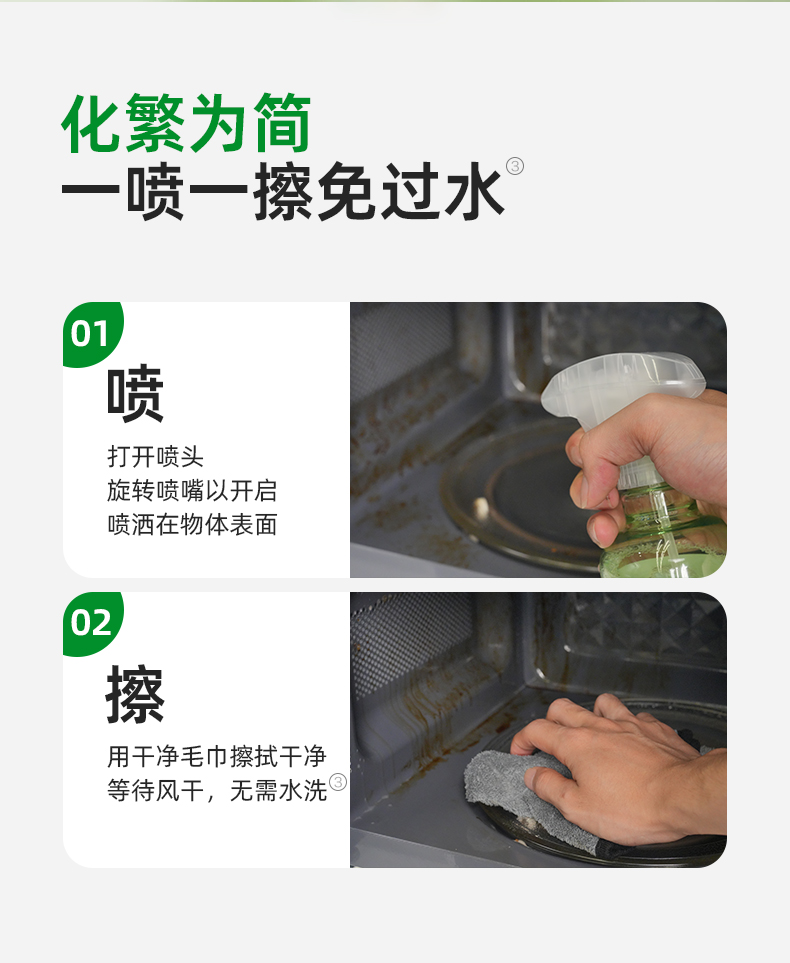 化繁为简
一喷一擦免过水③

01
喷
打开喷头
旋转喷嘴以开启
喷洒在物体表面

02
擦
用干净毛巾擦拭干净
等待风干，无需水洗③