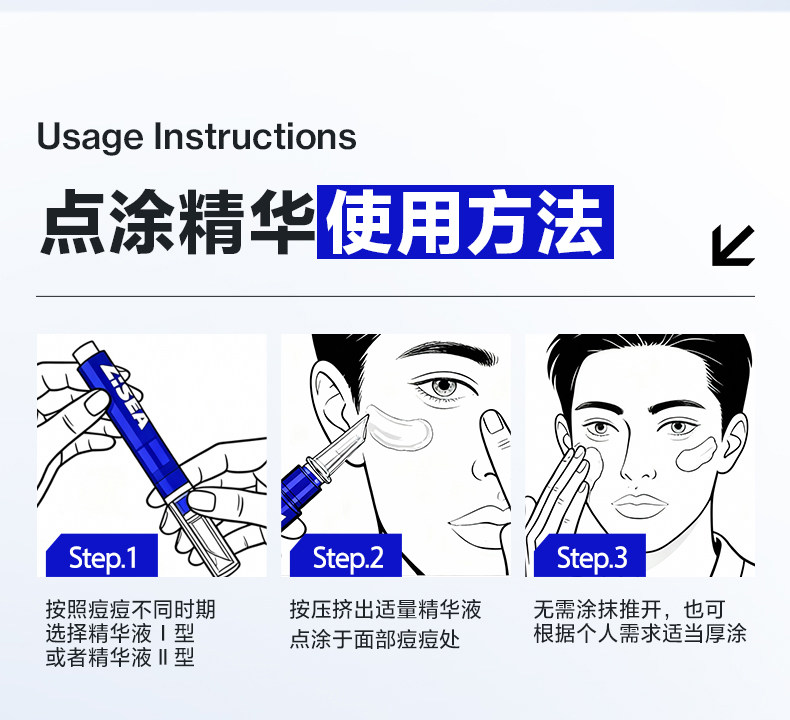 Usage Instructions

点涂精华使用方法

ZISEA

Step.1

按照痘痘不同时期选择精华液 Ⅰ 型或者精华液 Ⅱ 型

Step.2

按压挤出适量精华液点涂于面部痘痘处

Step.3

无需涂抹推开，也可根据个人需求适当厚涂