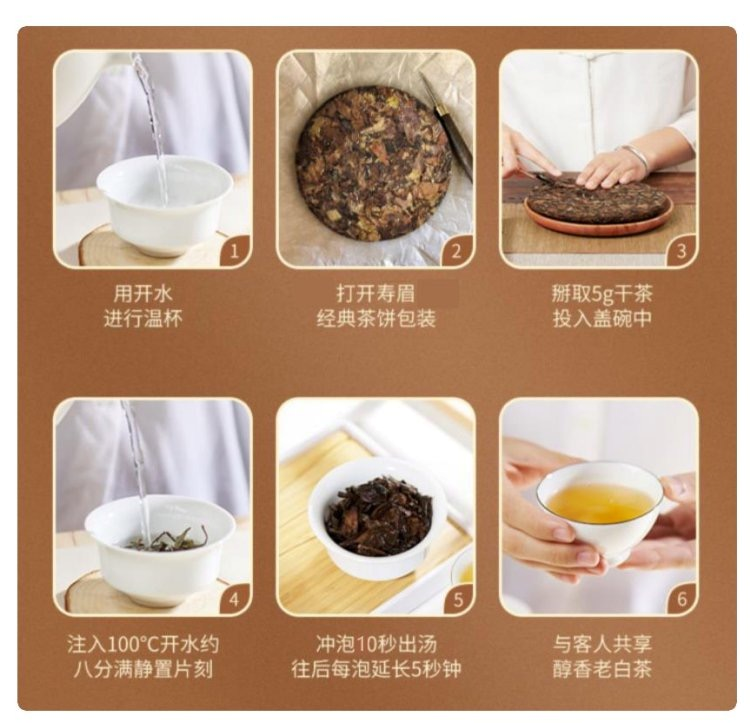 1
用开水
进行温杯

2
打开寿眉
经典茶饼包装

3
掰取5g干茶
投入盖碗中

4
注入100°C开水约
八分满静置片刻

5
冲泡10秒出汤
往后每泡延长5秒钟

6
与客人共享
醇香老白茶