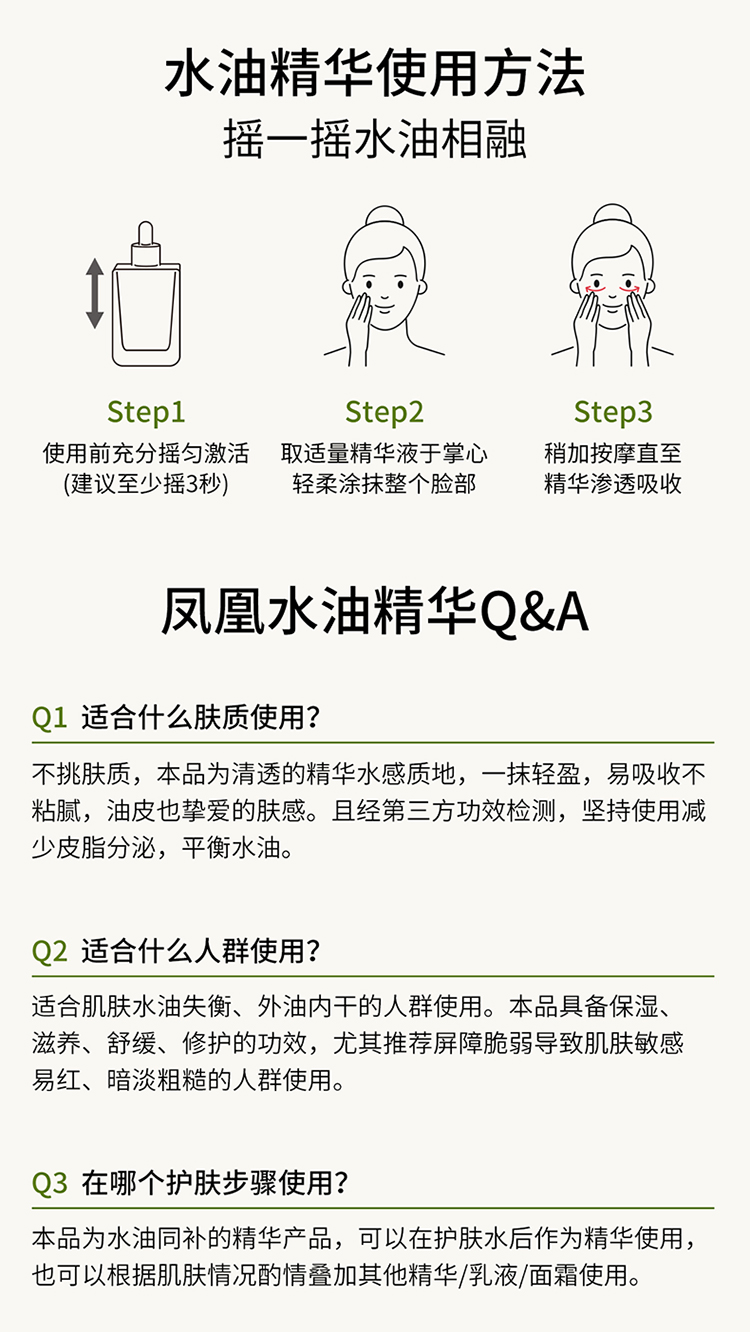 水油精华使用方法
摇一摇水油相融

Step1
使用前充分摇匀激活
(建议至少摇3秒)

Step2
取适量精华液于掌心
轻柔涂抹整个脸部

Step3
稍加按摩直至
精华渗透吸收

凤凰水油精华Q&A

Q1 适合什么肤质使用?

不挑肤质，本品为清透的精华水感质地，一抹轻盈，易吸收不粘腻，油皮也挚爱的肤感。且经第三方功效检测，坚持使用减少皮脂分泌，平衡水油。

Q2 适合什么人群使用?

适合肌肤水油失衡、外油内干的人群使用。本品具备保湿、滋养、舒缓、修护的功效，尤其推荐屏障脆弱导致肌肤敏感易红、暗淡粗糙的人群使用。

Q3 在哪个护肤步骤使用?

本品为水油同补的精华产品，可以在护肤水后作为精华使用，也可以根据肌肤情况酌情叠加其他精华/乳液/面霜使用。