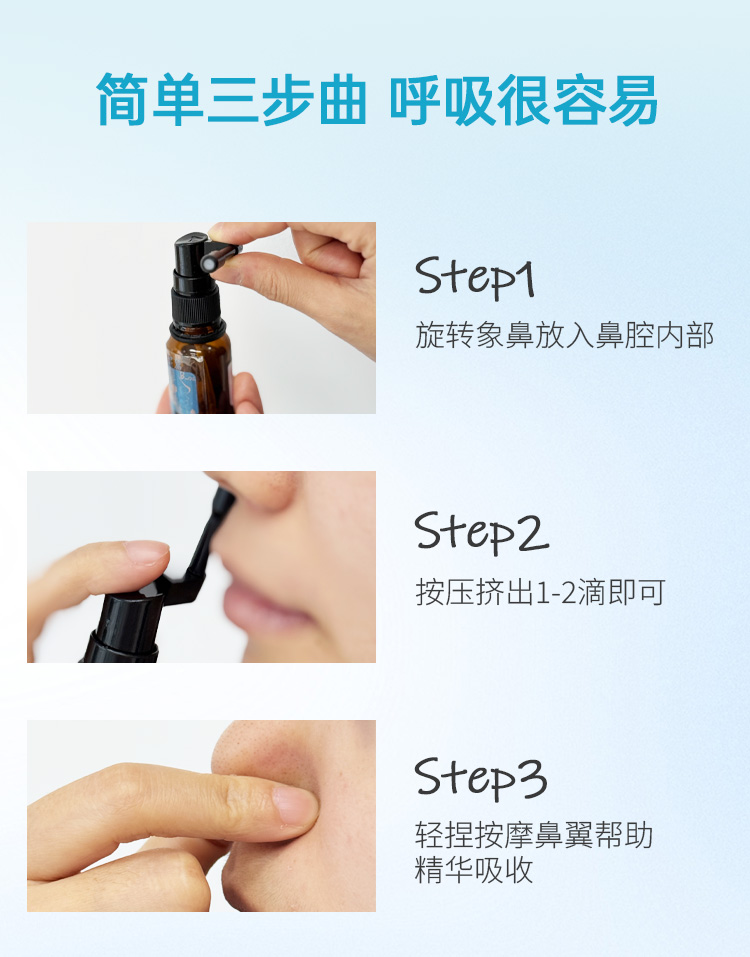 简单三步曲 呼吸很容易

Step1
旋转象鼻放入鼻腔内部

Step2
按压挤出1-2滴即可

Step3
轻捏按摩鼻翼帮助精华吸收