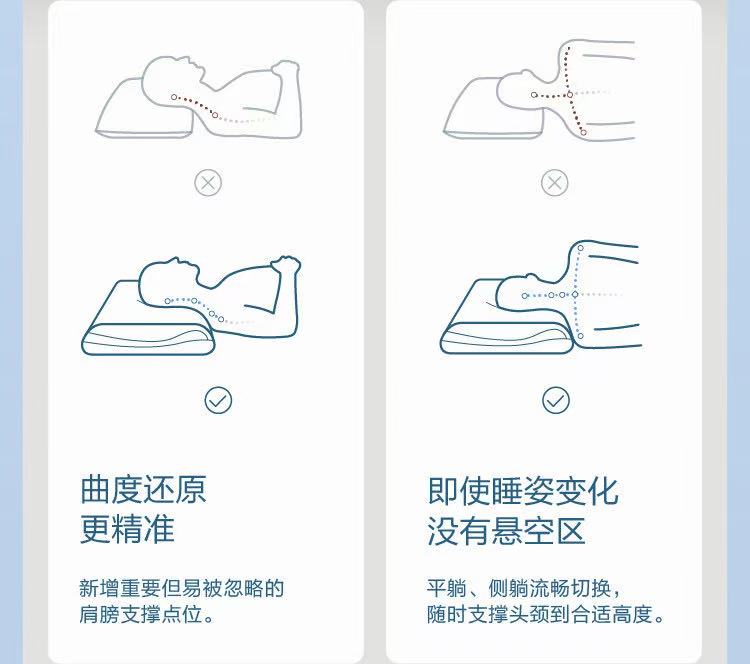 曲度还原
更精准

新增重要但易被忽略的肩膀支撑点位。

即使睡姿变化
没有悬空区

平躺、侧躺流畅切换，随时支撑头颈到合适高度。