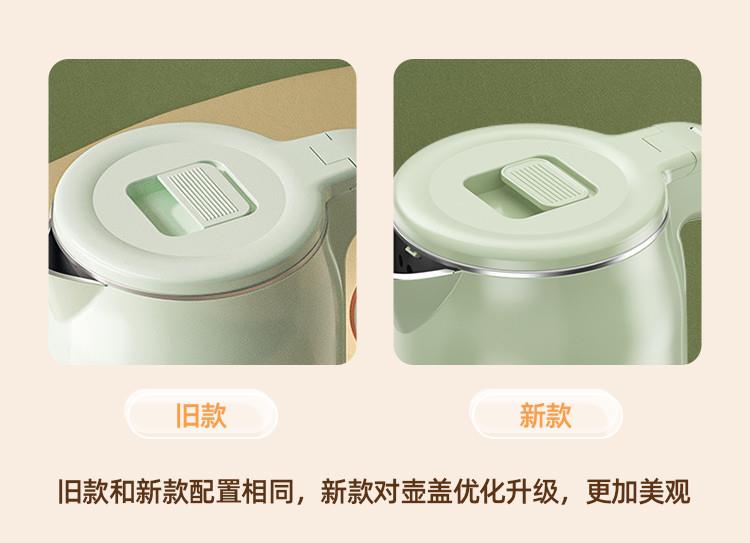 旧款

新款

旧款和新款配置相同，新款对壶盖优化升级，更加美观