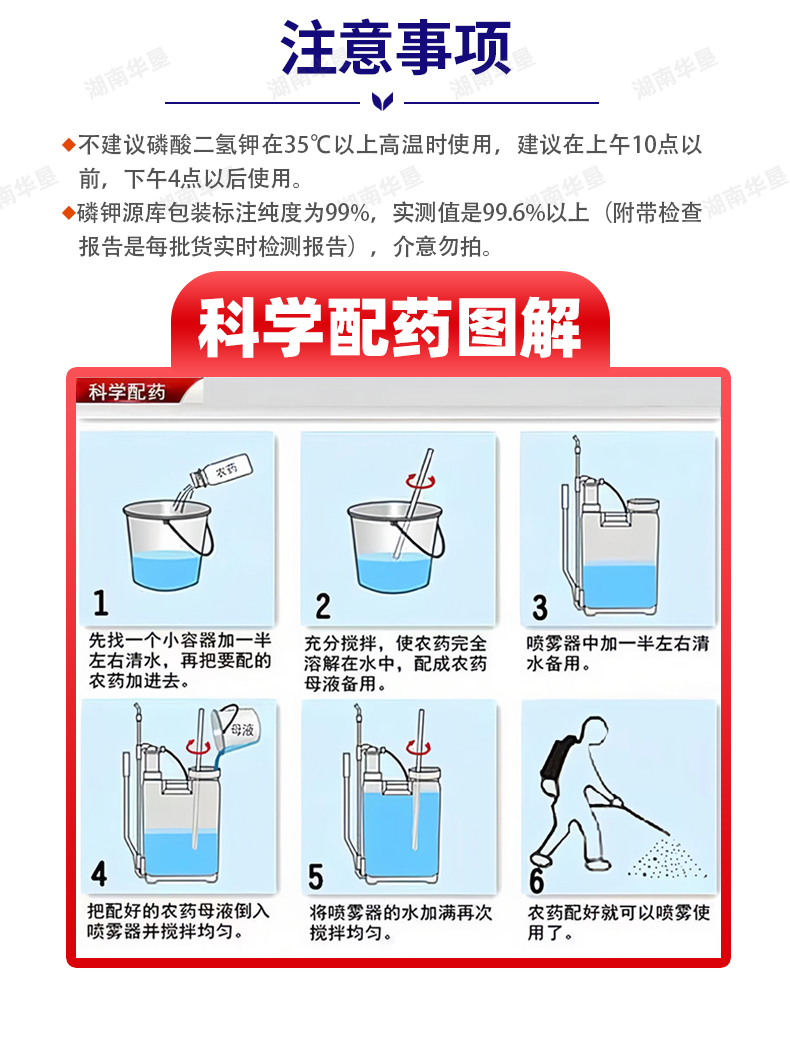 注意事项

湖南华垦

◆不建议磷酸二氢钾在35℃以上高温时使用，建议在上午10点以前，下午4点以后使用。

◆磷钾源库包装标注纯度为99%，实测值是99.6%以上（附带检查报告是每批货实时检测报告），介意勿拍。

科学配药图解

科学配药

农药

1
先找一个小容器加一半左右清水，再把要配的农药加进去。

2
充分搅拌，使农药完全溶解在水中，配成农药母液备用。

3
喷雾器中加一半左右清水备用。

母液

4
把配好的农药母液倒入喷雾器并搅拌均匀。

5
将喷雾器的水加满再次搅拌均匀。

6
农药配好就可以喷雾使用了。