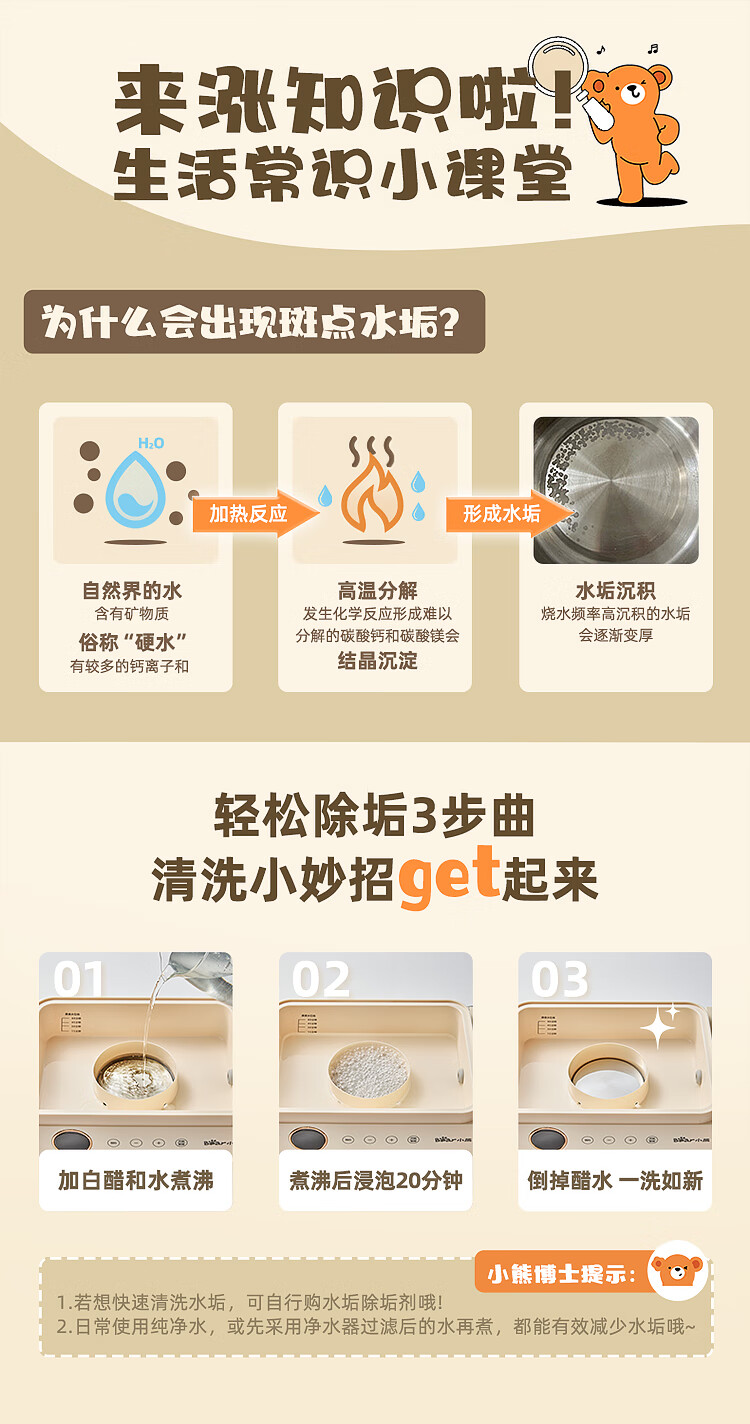 来涨知识啦！
生活常识小课堂

为什么会出现斑点水垢?

$H_2O$

加热反应

形成水垢

自然界的水
含有矿物质
俗称“硬水”
有较多的钙离子和

高温分解
发生化学反应形成难以分解的碳酸钙和碳酸镁会
结晶沉淀

水垢沉积
烧水频率高沉积的水垢会逐渐变厚

轻松除垢3步曲
清洗小妙招get起来

01
加白醋和水煮沸

02
煮沸后浸泡20分钟

03
倒掉醋水 一洗如新

小熊博士提示:
1.若想快速清洗水垢，可自行购水垢除垢剂哦!
2.日常使用纯净水，或先采用净水器过滤后的水再煮，都能有效减少水垢哦~