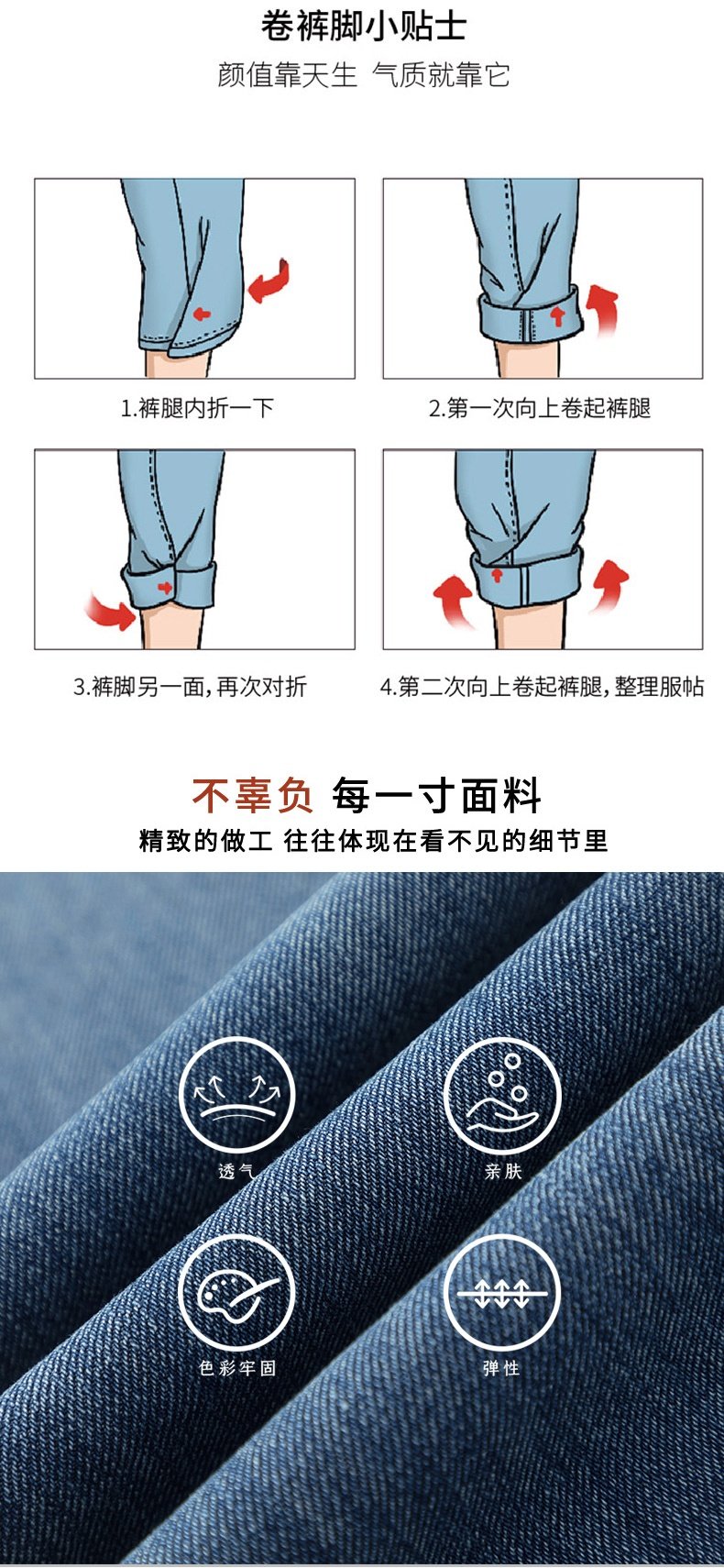 卷裤脚小贴士
颜值靠天生 气质就靠它

1.裤腿内折一下

2.第一次向上卷起裤腿

3.裤脚另一面，再次对折

4.第二次向上卷起裤腿，整理服帖

不辜负 每一寸面料
精致的做工 往往体现在看不见的细节里

透气

亲肤

色彩牢固

弹性