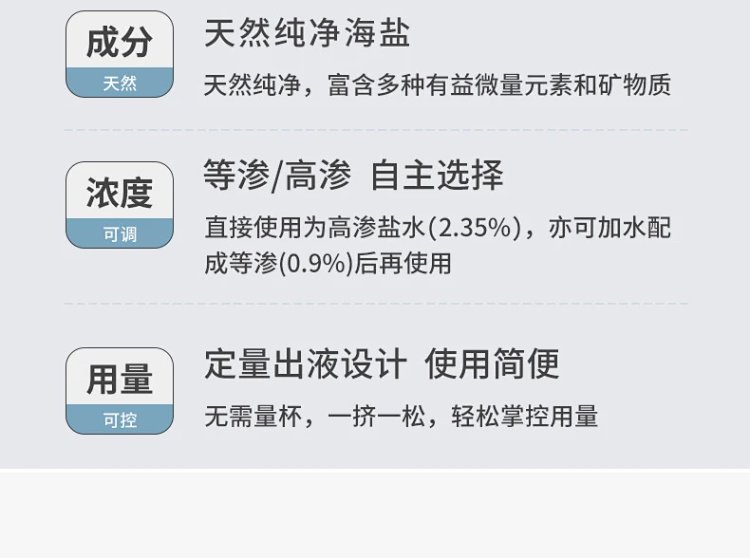 成分
天然

天然纯净海盐

天然纯净，富含多种有益微量元素和矿物质

浓度
可调

等渗/高渗 自主选择

直接使用为高渗盐水(2.35%)，亦可加水配成等渗(0.9%)后再使用

用量
可控

定量出液设计 使用简便

无需量杯，一挤一松，轻松掌控用量