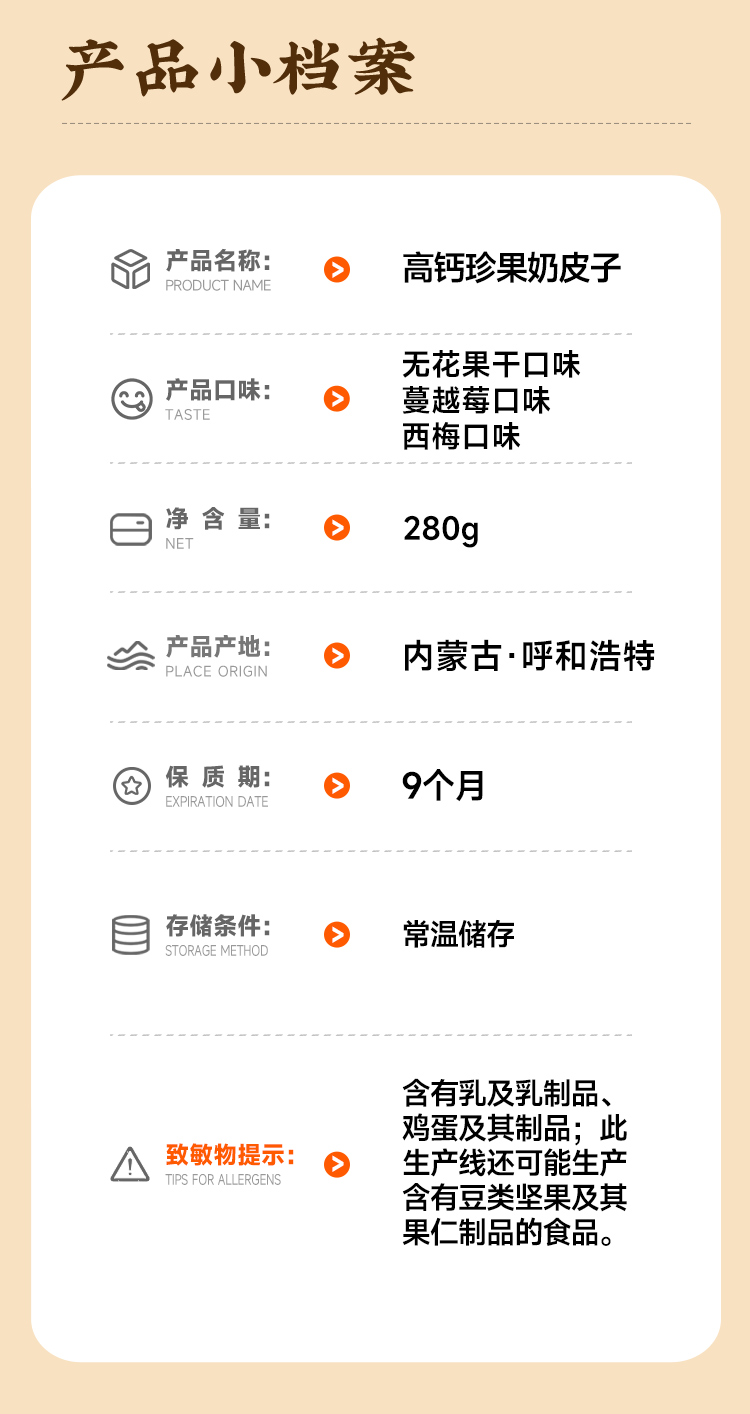 产品小档案

产品名称:
PRODUCT NAME
高钙珍果奶皮子

产品口味:
TASTE
无花果干口味
蔓越莓口味
西梅口味

净 含 量:
NET
280g

产品产地:
PLACE ORIGIN
内蒙古·呼和浩特

保 质 期:
EXPIRATION DATE
9个月

存储条件:
STORAGE METHOD
常温储存

致敏物提示:
TIPS FOR ALLERGENS
含有乳及乳制品、鸡蛋及其制品;此生产线还可能生产含有豆类坚果及其果仁制品的食品。