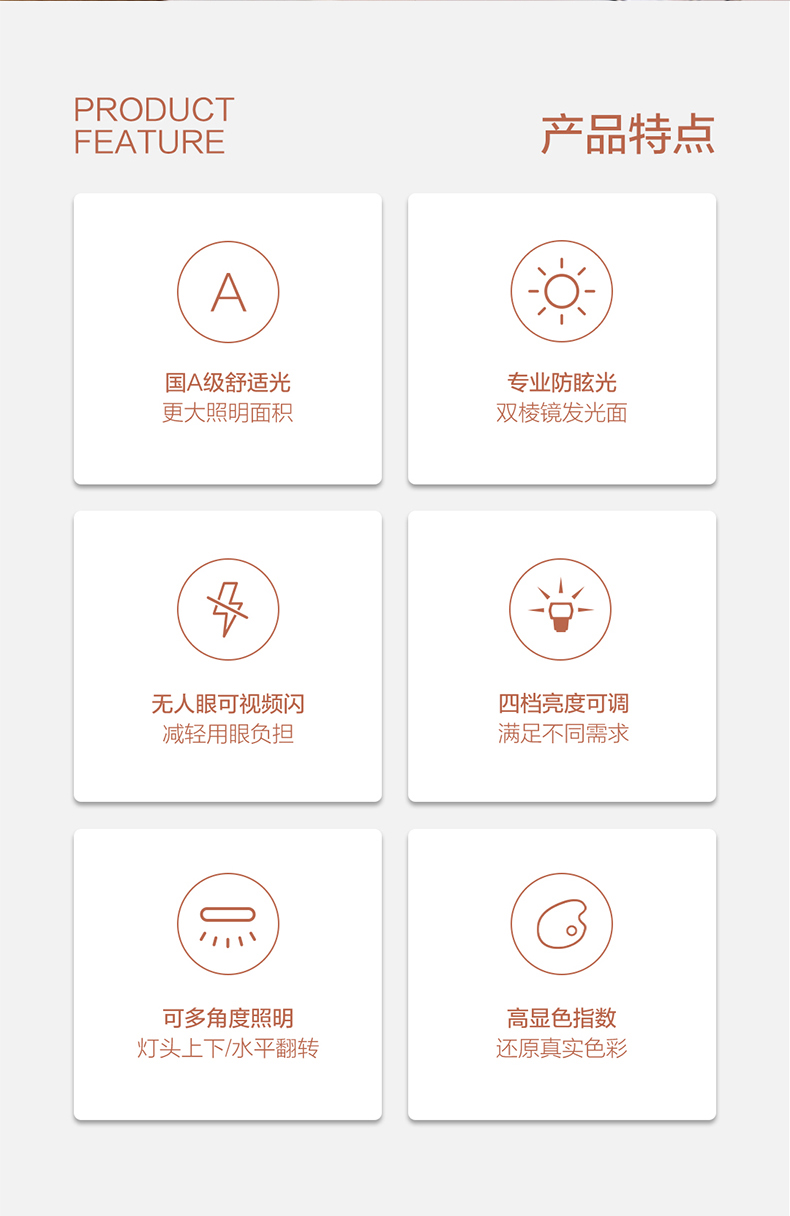 PRODUCT
FEATURE

产品特点

A

国A级舒适光
更大照明面积

专业防眩光
双棱镜发光面

无人眼可视频闪
减轻用眼负担

四档亮度可调
满足不同需求

可多角度照明
灯头上下/水平翻转

高显色指数
还原真实色彩