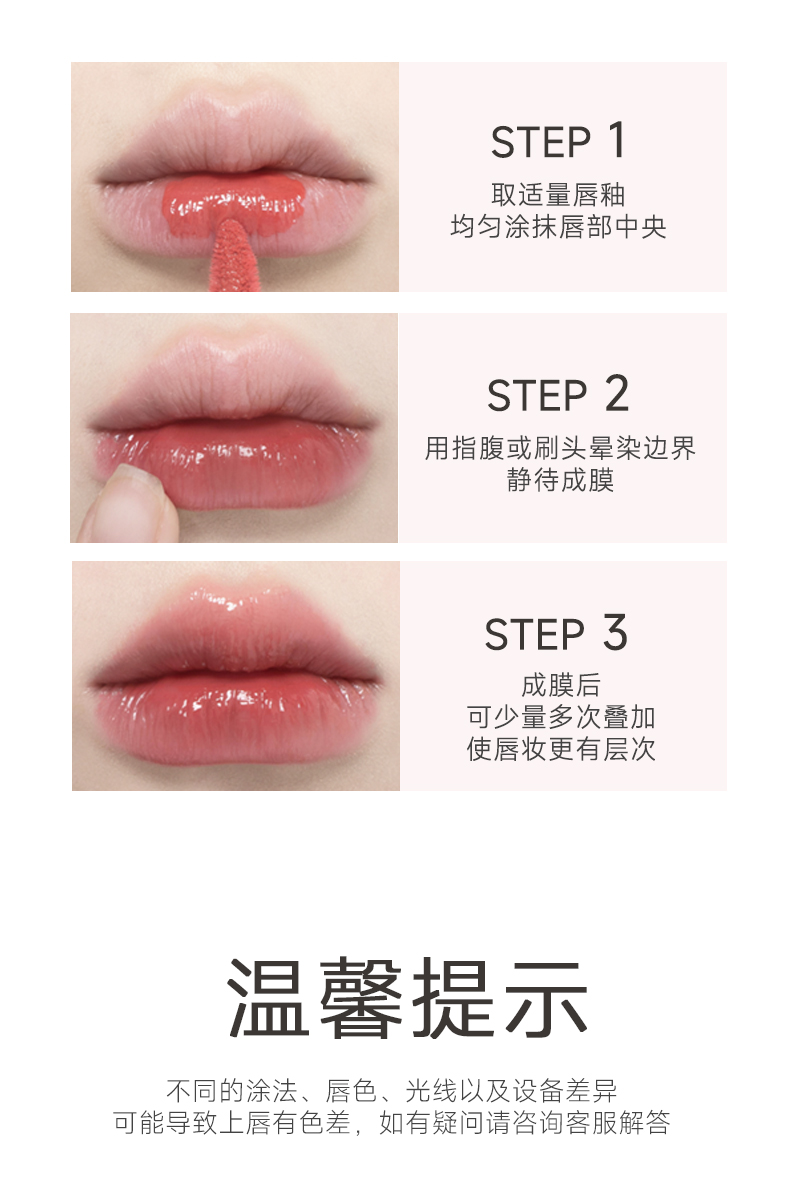 STEP 1
取适量唇釉
均匀涂抹唇部中央

STEP 2
用指腹或刷头晕染边界
静待成膜

STEP 3
成膜后
可少量多次叠加
使唇妆更有层次

温馨提示

不同的涂法、唇色、光线以及设备差异
可能导致上唇有色差，如有疑问请咨询客服解答