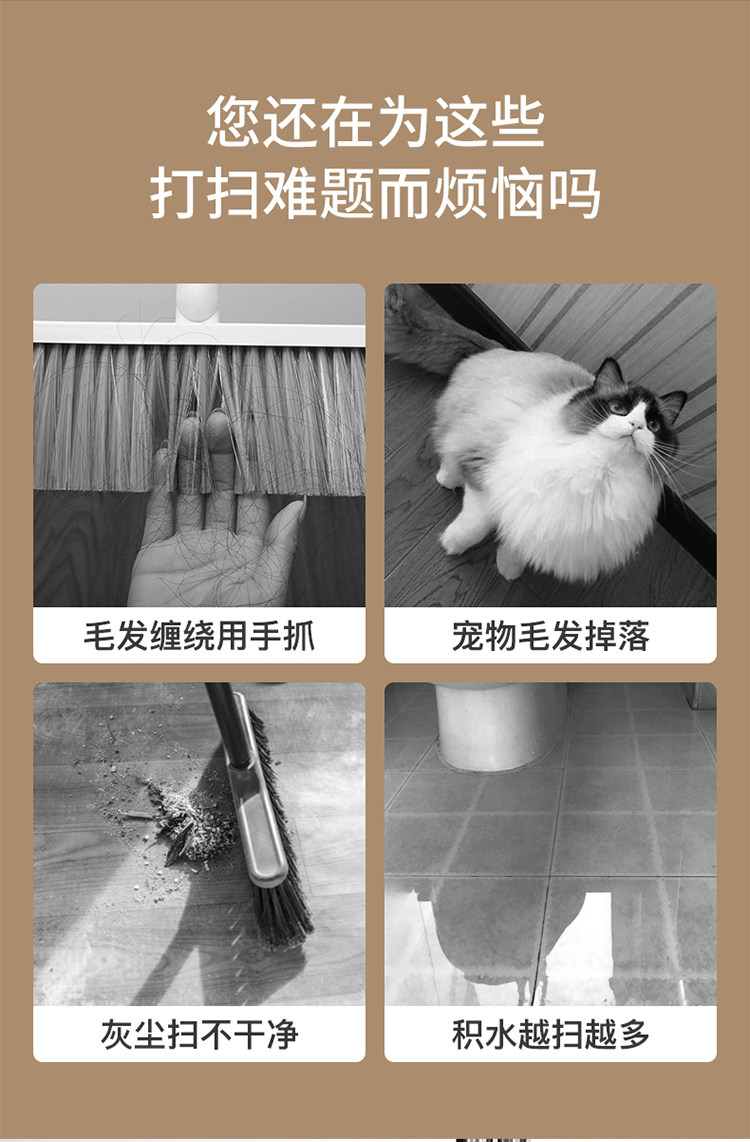 您还在为这些
打扫难题而烦恼吗

毛发缠绕用手抓

宠物毛发掉落

灰尘扫不干净

积水越扫越多