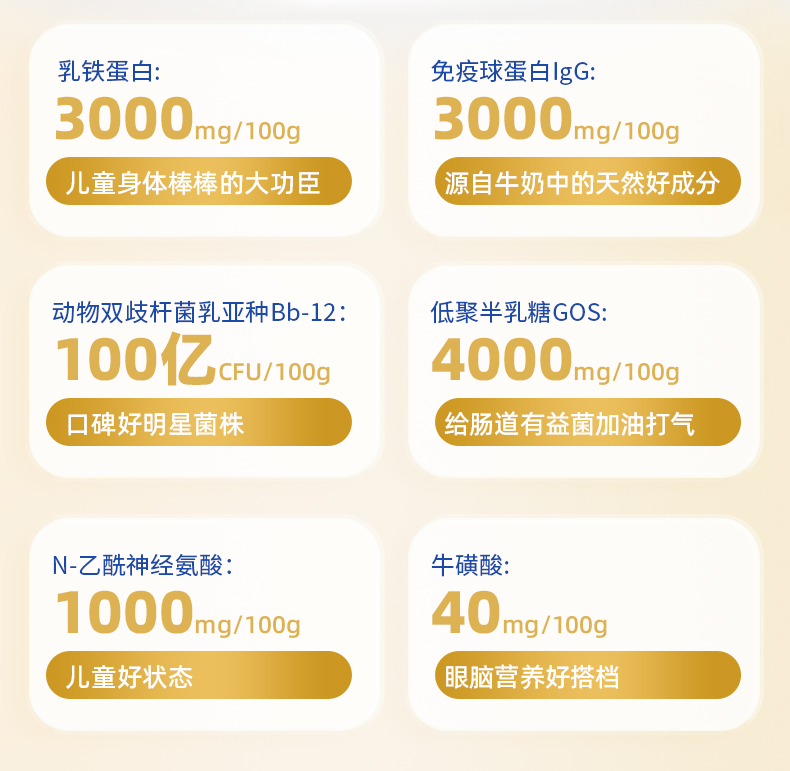 乳铁蛋白:
3000mg/100g
儿童身体棒棒的大功臣

免疫球蛋白IgG:
3000mg/100g
源自牛奶中的天然好成分

动物双歧杆菌乳亚种Bb-12:
100亿CFU/100g
口碑好明星菌株

低聚半乳糖GOS:
4000mg/100g
给肠道有益菌加油打气

N-乙酰神经氨酸:
1000mg/100g
儿童好状态

牛磺酸:
40mg/100g
眼脑营养好搭档