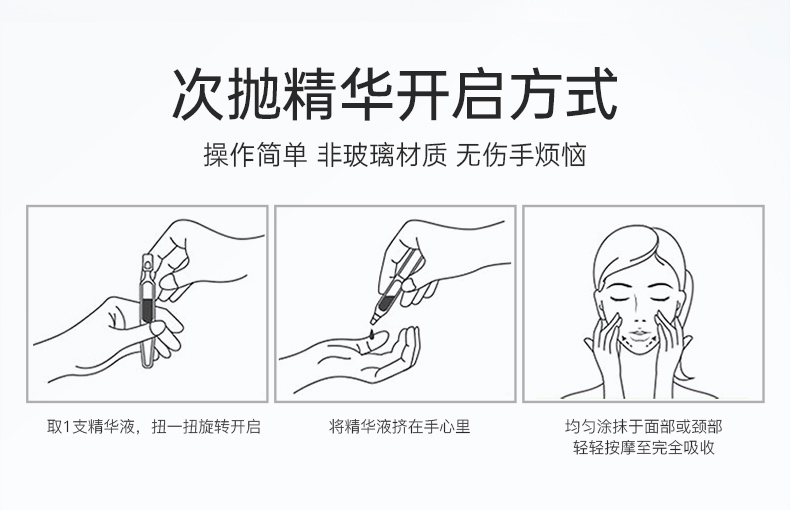 次抛精华开启方式

操作简单 非玻璃材质 无伤手烦恼

取1支精华液，扭一扭旋转开启

将精华液挤在手心里

均匀涂抹于面部或颈部
轻轻按摩至完全吸收