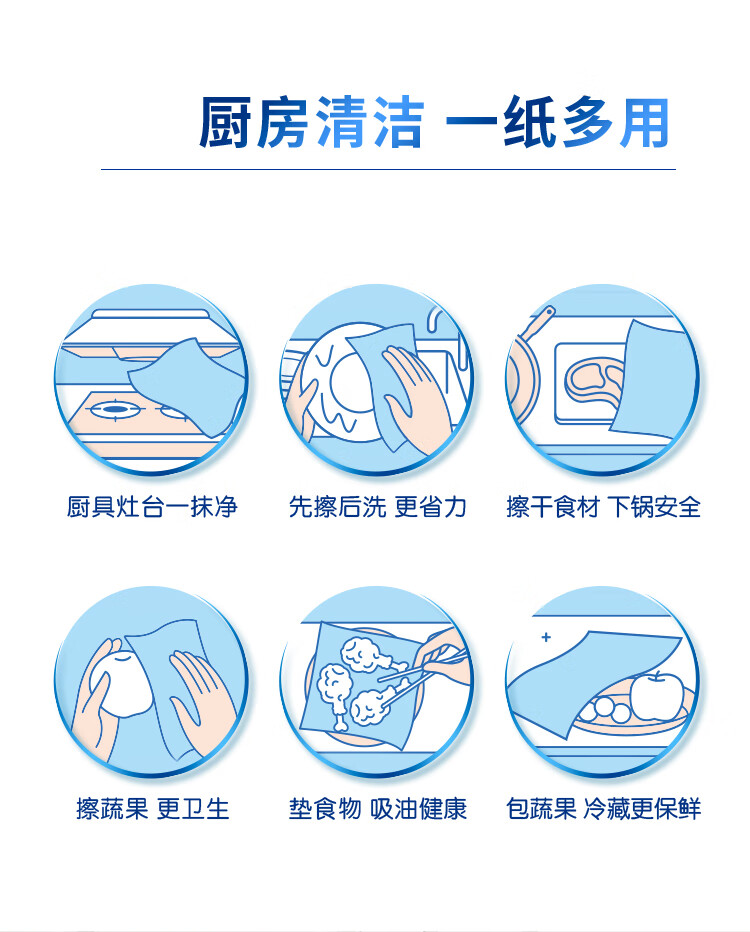 厨房清洁 一纸多用

厨具灶台一抹净

先擦后洗 更省力

擦干食材 下锅安全

擦蔬果 更卫生

垫食物 吸油健康

包蔬果 冷藏更保鲜