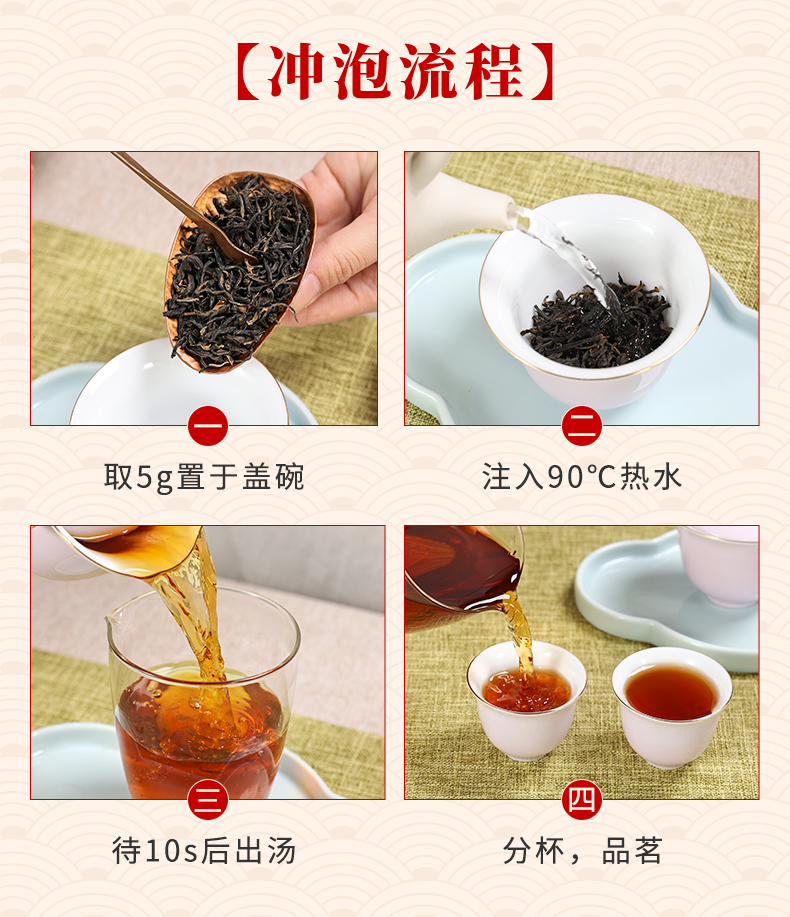 【冲泡流程】

一

取5g置于盖碗

二

注入90℃热水

三

待10s后出汤

四

分杯，品茗