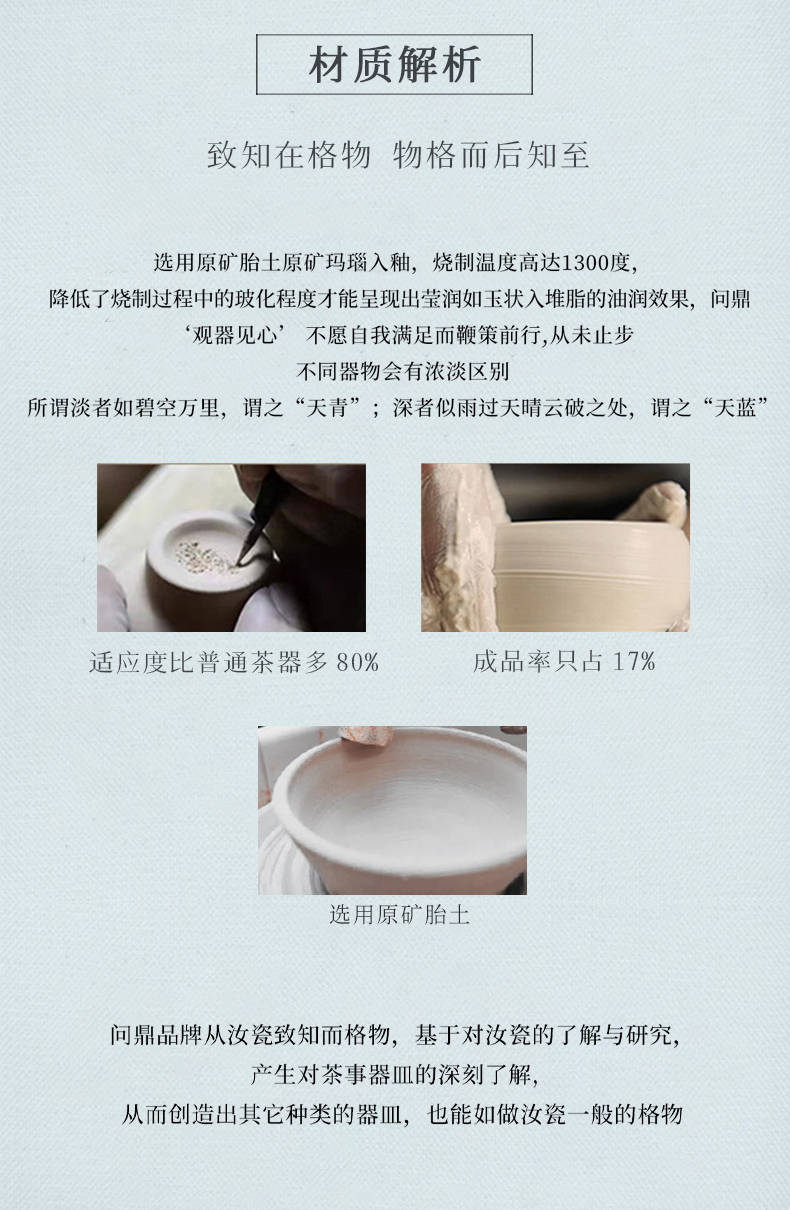 材质解析

致知在格物 物格而后知至

选用原矿胎土原矿玛瑙入釉，烧制温度高达1300度，
降低了烧制过程中的玻化程度才能呈现出莹润如玉状入堆脂的油润效果，问鼎
‘观器见心’ 不愿自我满足而鞭策前行,从未止步
不同器物会有浓淡区别
所谓淡者如碧空万里，谓之“天青”；深者似雨过天晴云破之处，谓之“天蓝”

适应度比普通茶器多 80%

成品率只占 17%

选用原矿胎土

问鼎品牌从汝瓷致知而格物，基于对汝瓷的了解与研究，
产生对茶事器皿的深刻了解，
从而创造出其它种类的器皿，也能如做汝瓷一般的格物