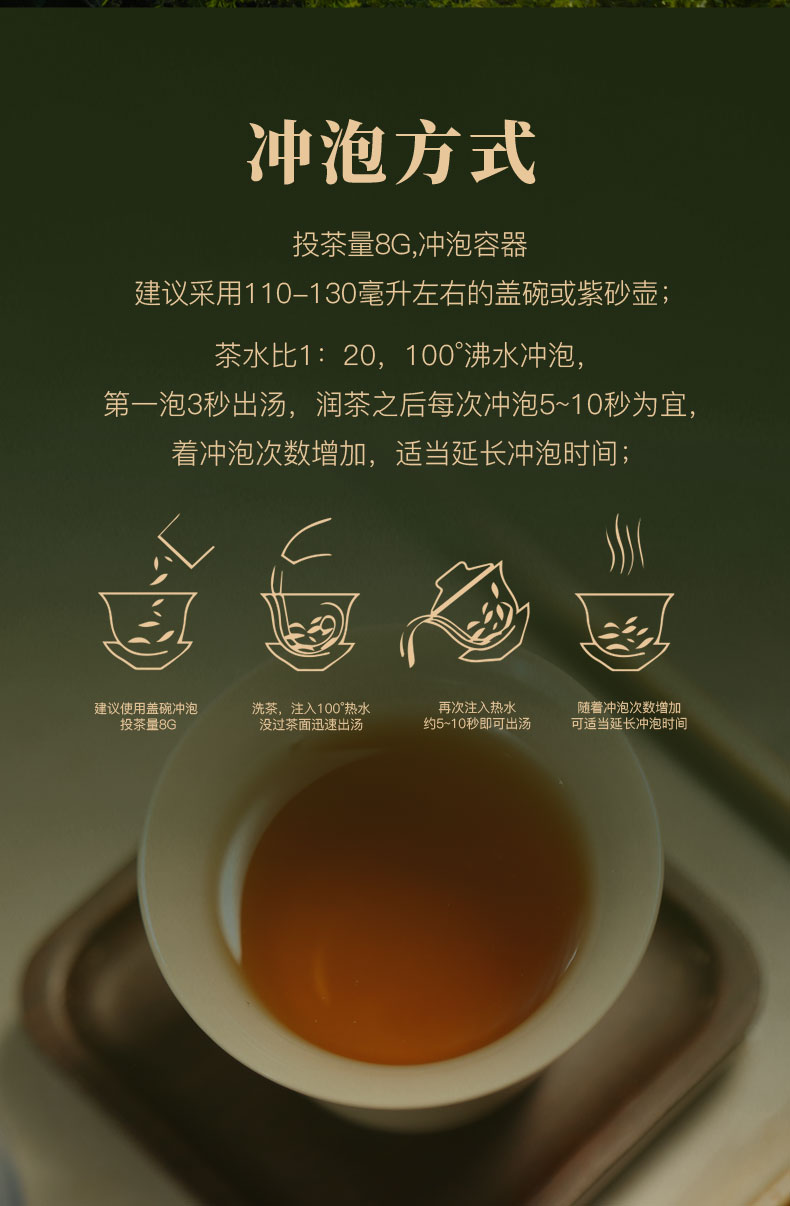 冲泡方式

投茶量8G,冲泡容器
建议采用110-130毫升左右的盖碗或紫砂壶；

茶水比1：20，100°沸水冲泡，
第一泡3秒出汤，润茶之后每次冲泡5~10秒为宜，
着冲泡次数增加，适当延长冲泡时间；

建议使用盖碗冲泡
投茶量8G

洗茶，注入100°热水
没过茶面迅速出汤

再次注入热水
约5~10秒即可出汤

随着冲泡次数增加
可适当延长冲泡时间