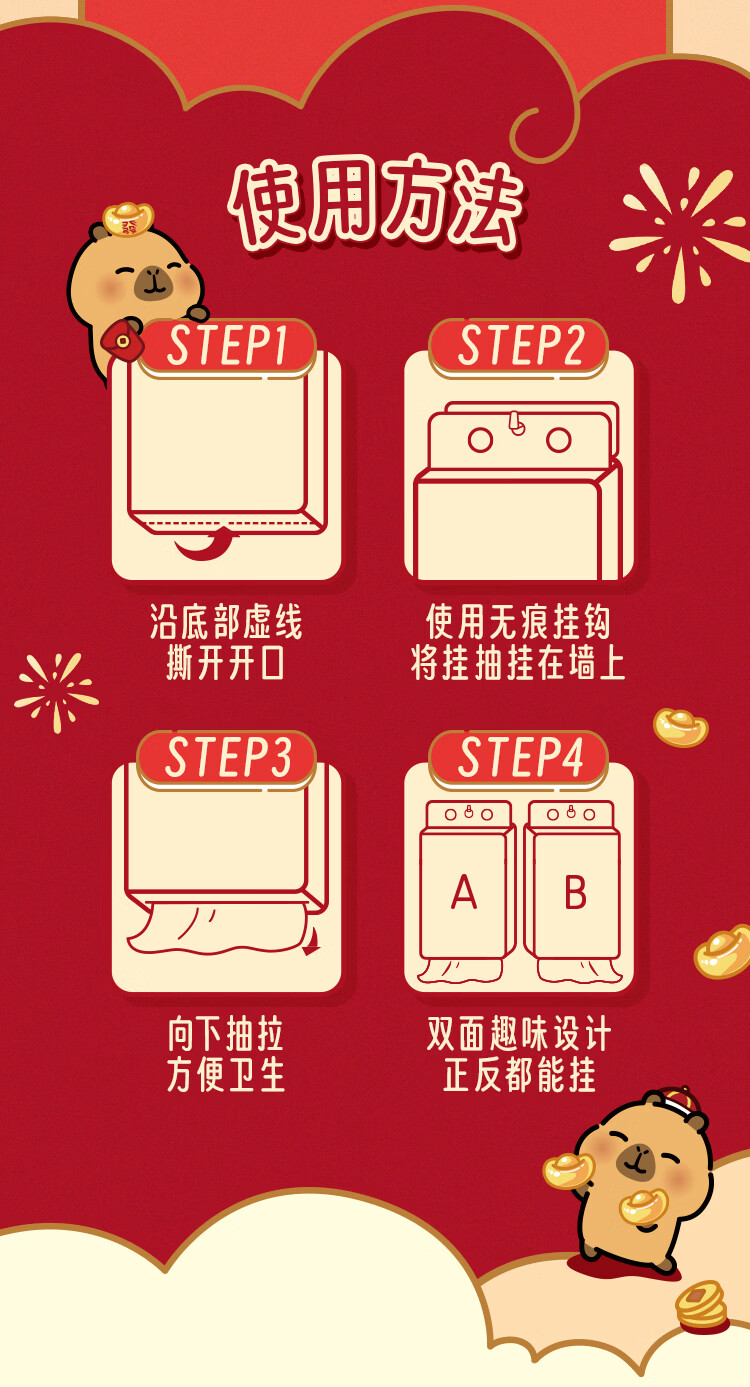 使用方法

STEP1

沿底部虚线
撕开开口

STEP2

使用无痕挂钩
将挂抽挂在墙上

STEP3

向下抽拉
方便卫生

STEP4

A

B

双面趣味设计
正反都能挂