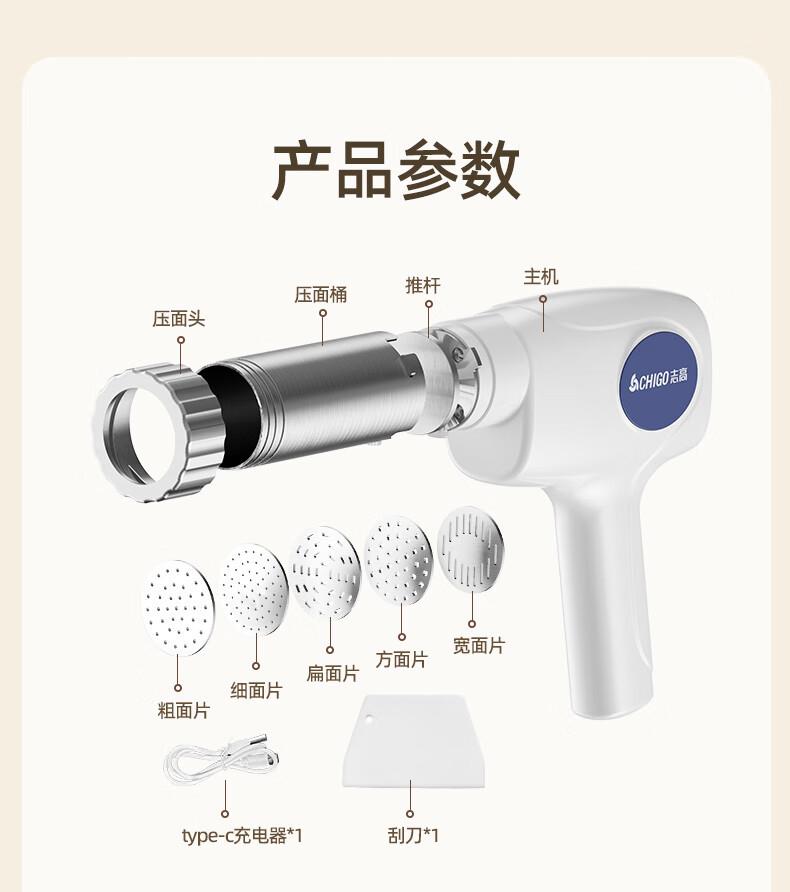 产品参数

压面头

压面桶

推杆

主机

CHIGO志高

粗面片

细面片

扁面片

方面片

宽面片

type-c充电器*1

刮刀*1