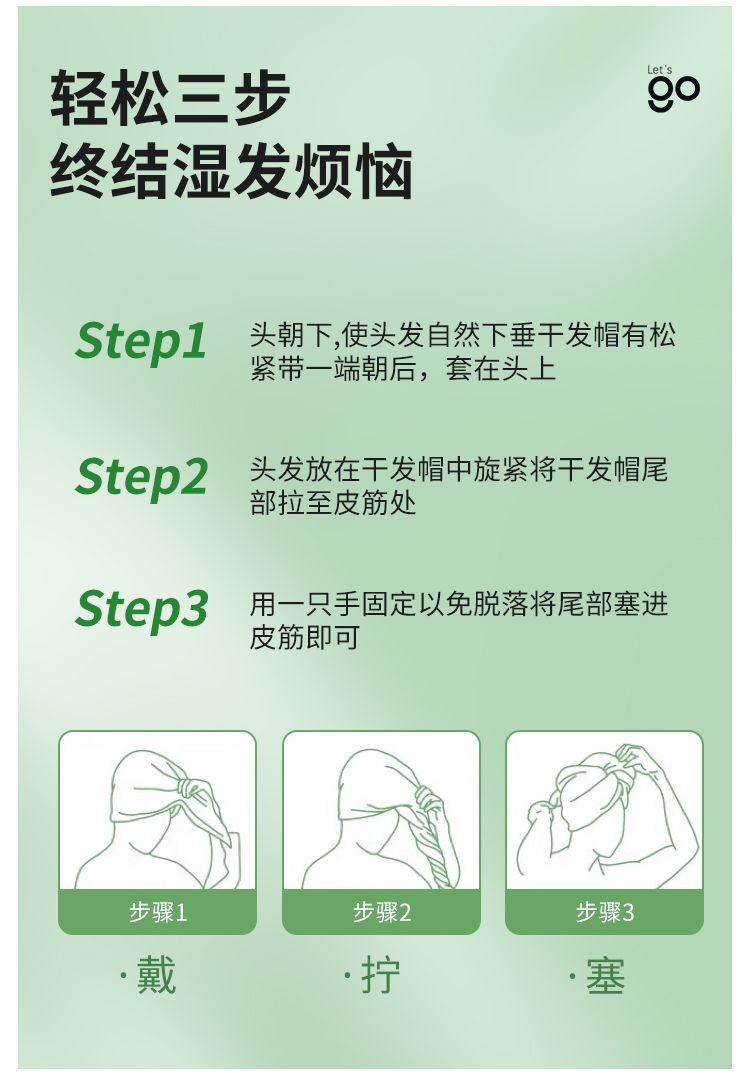 轻松三步
终结湿发烦恼

Let's
go

Step1 头朝下,使头发自然下垂干发帽有松紧带一端朝后，套在头上

Step2 头发放在干发帽中旋紧将干发帽尾部拉至皮筋处

Step3 用一只手固定以免脱落将尾部塞进皮筋即可

步骤1
·戴

步骤2
·拧

步骤3
·塞