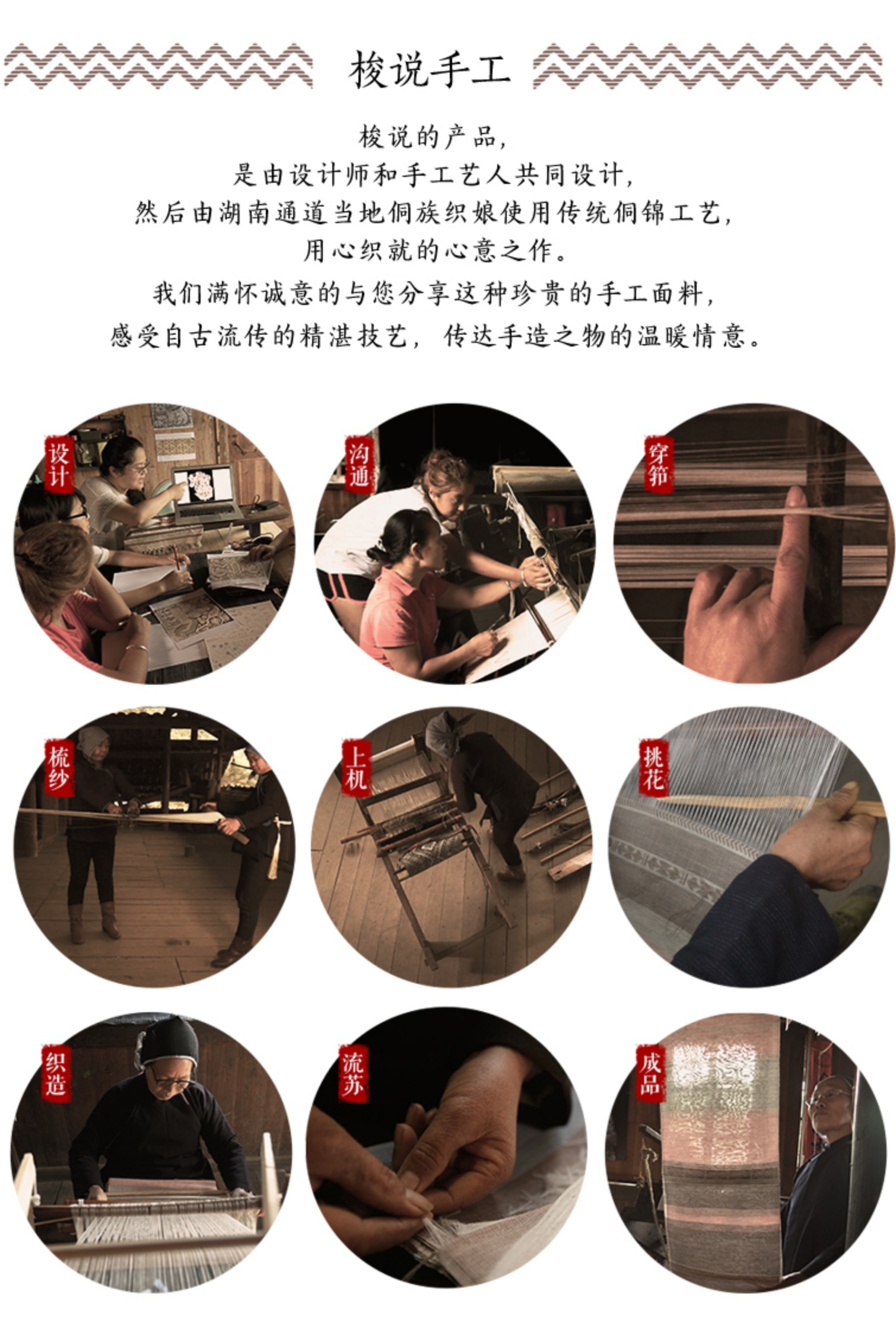 梭说手工

梭说的产品,
是由设计师和手工艺人共同设计,
然后由湖南通道当地侗族织娘使用传统侗锦工艺,
用心织就的心意之作。
我们满怀诚意的与您分享这种珍贵的手工面料,
感受自古流传的精湛技艺, 传达手造之物的温暖情意。

设计

沟通

穿筘

梳纱

上机

挑花

织造

流苏

成品