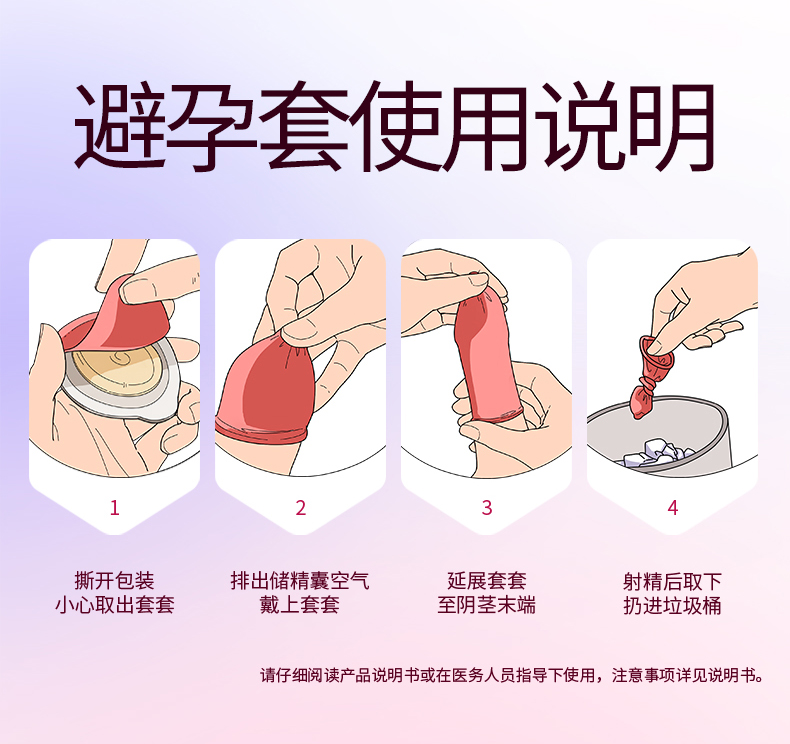 避孕套使用说明

1

撕开包装
小心取出套套

2

排出储精囊空气
戴上套套

3

延展套套
至阴茎末端

4

射精后取下
扔进垃圾桶

请仔细阅读产品说明书或在医务人员指导下使用，注意事项详见说明书。