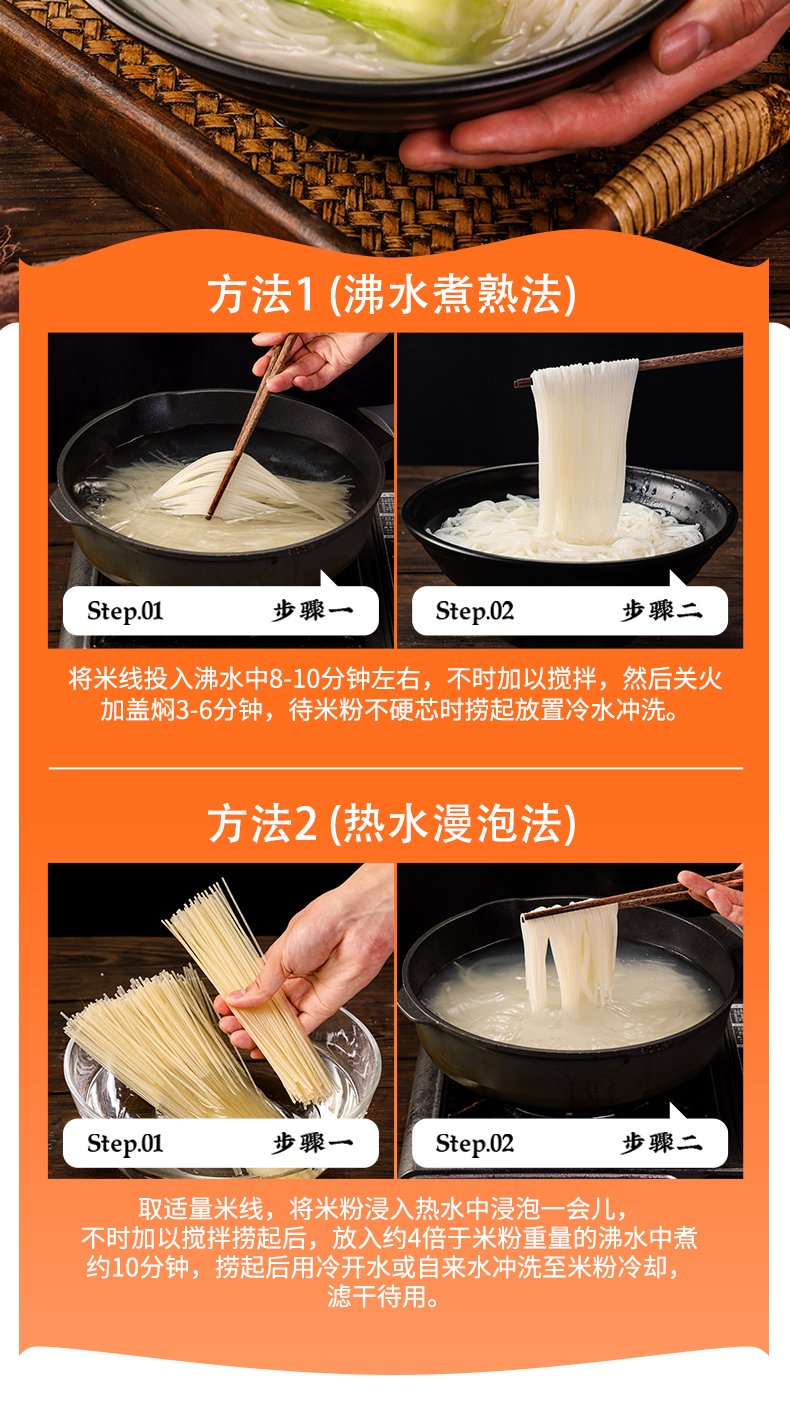 方法1 (沸水煮熟法)

Step.01 步骤一

Step.02 步骤二

将米线投入沸水中8-10分钟左右，不时加以搅拌，然后关火加盖焖3-6分钟，待米粉不硬芯时捞起放置冷水冲洗。

方法2 (热水漫泡法)

Step.01 步骤一

Step.02 步骤二

取适量米线，将米粉浸入热水中浸泡一会儿，不时加以搅拌捞起后，放入约4倍于米粉重量的沸水中煮约10分钟，捞起后用冷开水或自来水冲洗至米粉冷却，滤干待用。