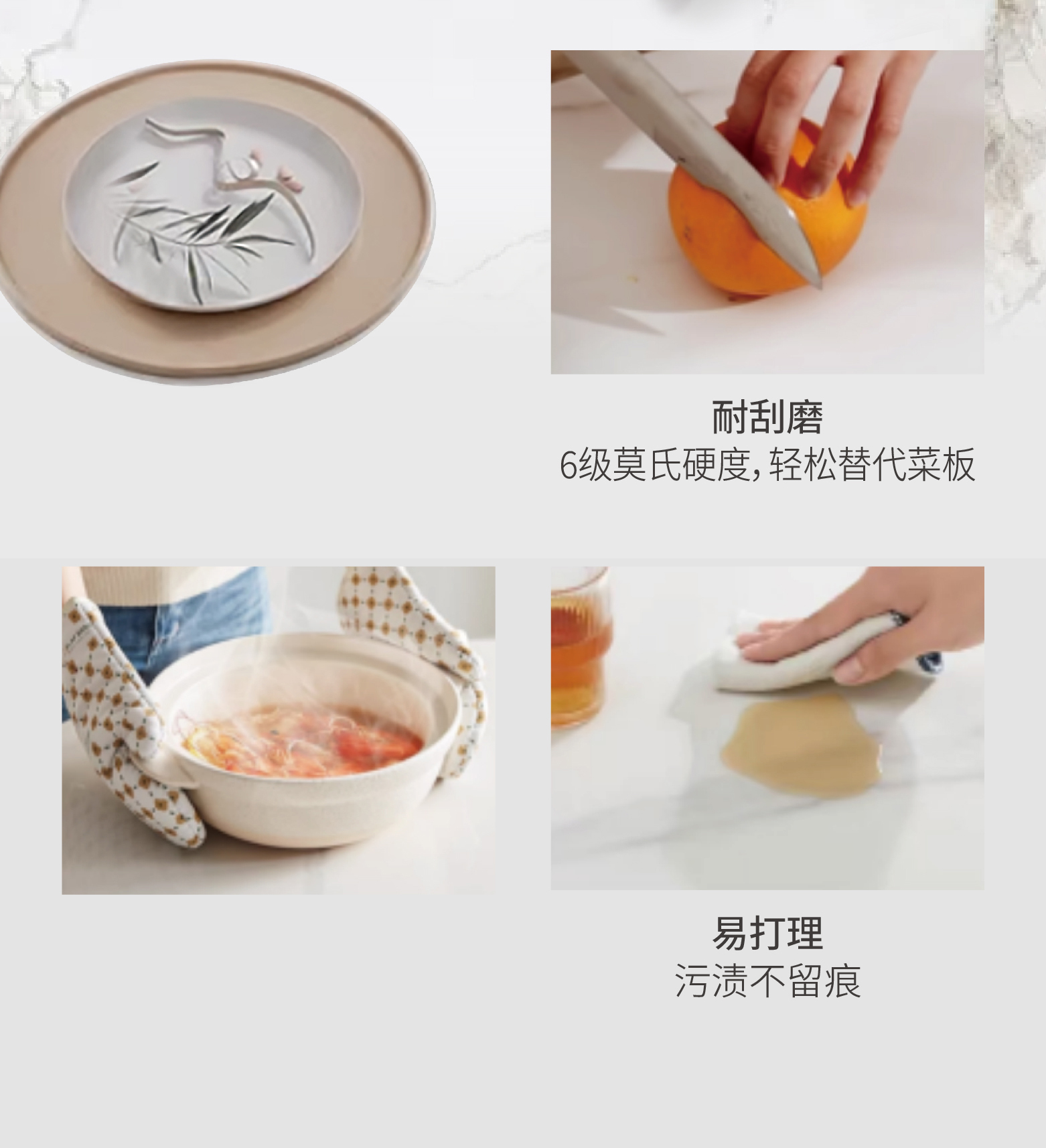 耐刮磨
6级莫氏硬度，轻松替代菜板

易打理
污渍不留痕