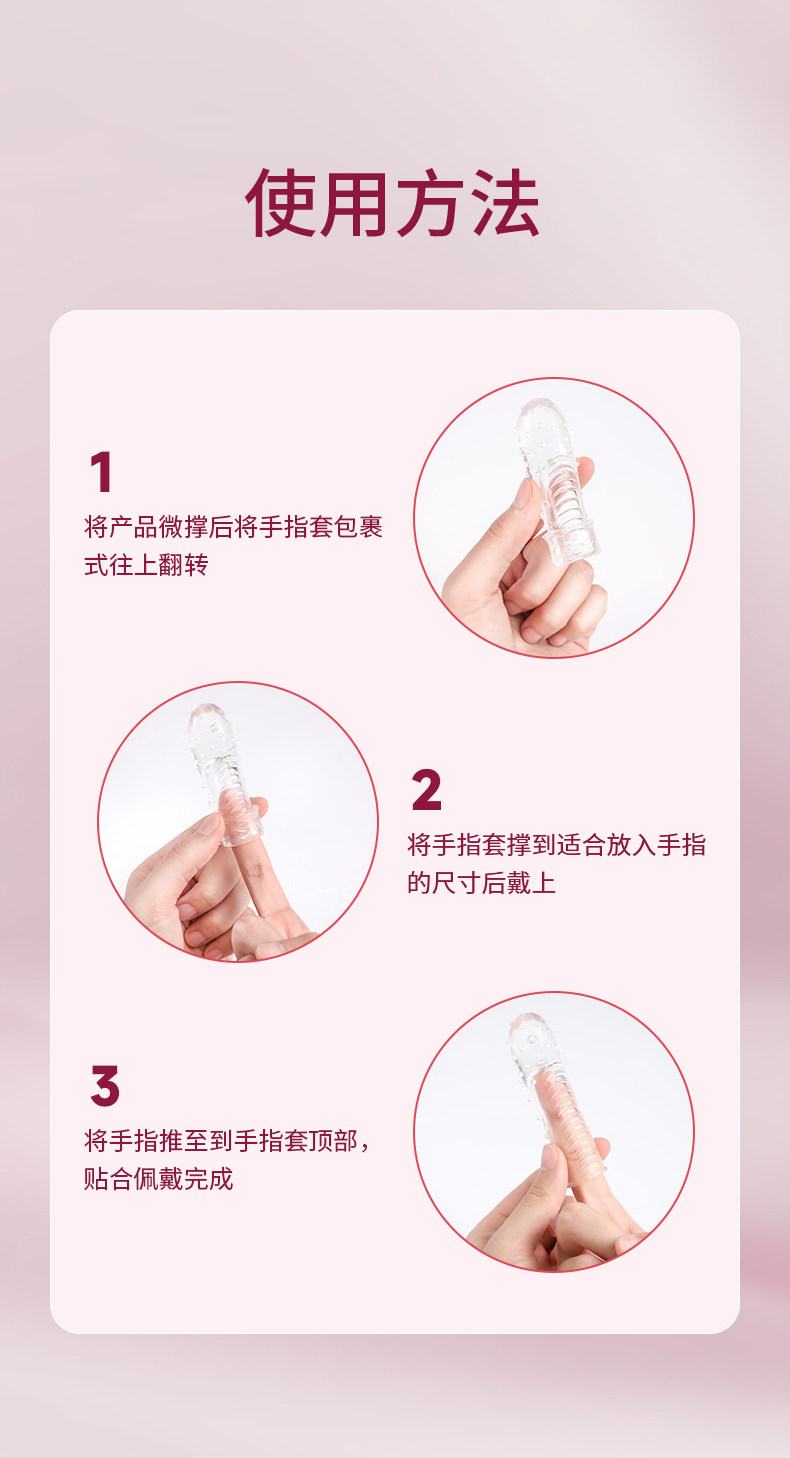 使用方法

1
将产品微撑后将手指套包裹式往上翻转

2
将手指套撑到适合放入手指的尺寸后戴上

3
将手指推至到手指套顶部，贴合佩戴完成