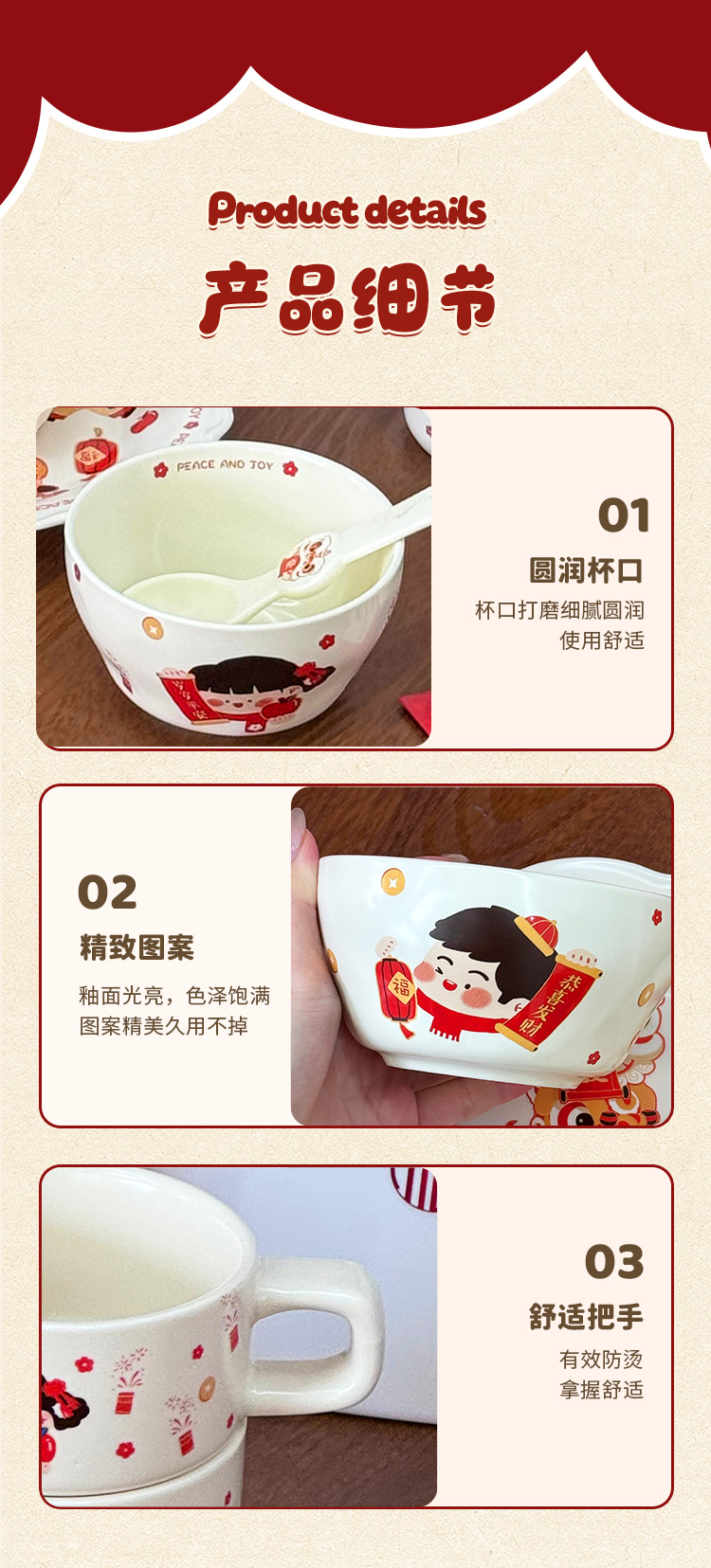 Product details

产品细节

PEACE AND JOY

01

圆润杯口

杯口打磨细腻圆润
使用舒适

02

精致图案

釉面光亮，色泽饱满
图案精美久用不掉

福

恭喜发财

03

舒适把手

有效防烫
拿握舒适