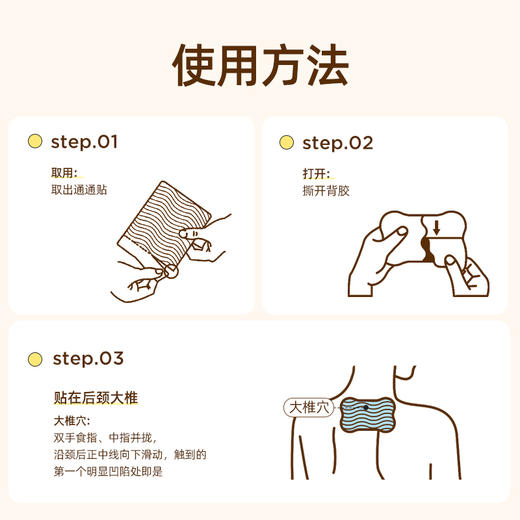 使用方法

step.01

取用:
取出通通贴

step.02

打开:
撕开背胶

step.03

贴在后颈大椎

大椎穴:
双手食指、中指并拢,
沿颈后正中线向下滑动,触到的
第一个明显凹陷处即是

大椎穴