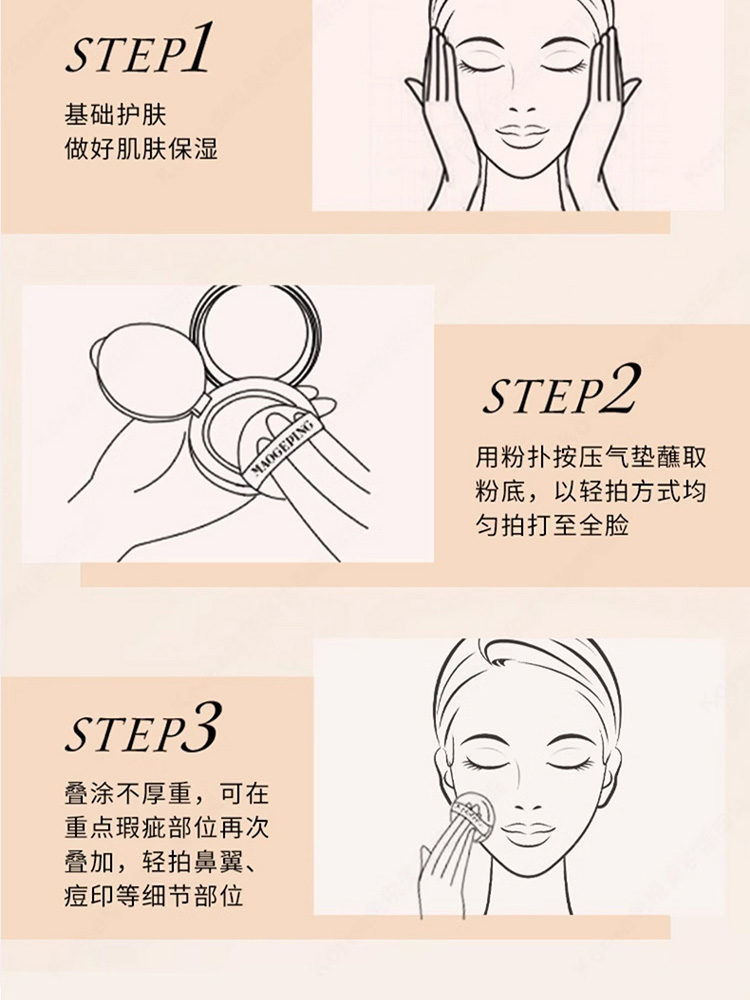 STEP1

基础护肤
做好肌肤保湿

MAOGEPING

STEP2

用粉扑按压气垫蘸取粉底，以轻拍方式均匀拍打至全脸

STEP3

叠涂不厚重，可在重点瑕疵部位再次叠加，轻拍鼻翼、痘印等细节部位