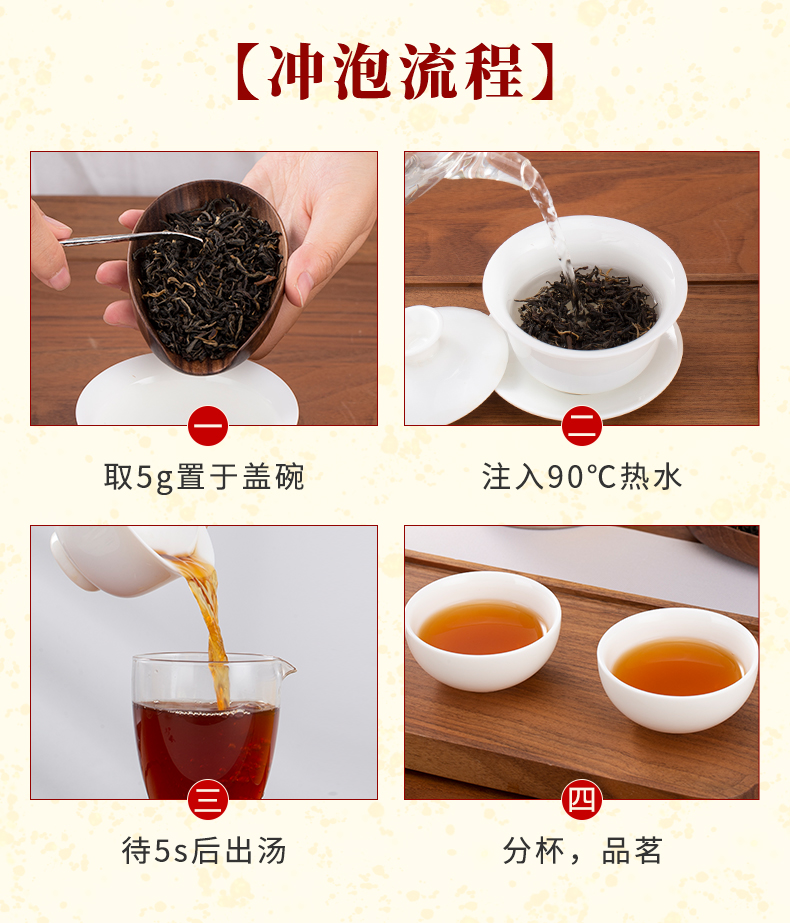 【冲泡流程】

一
取5g置于盖碗

二
注入90℃热水

三
待5s后出汤

四
分杯，品茗