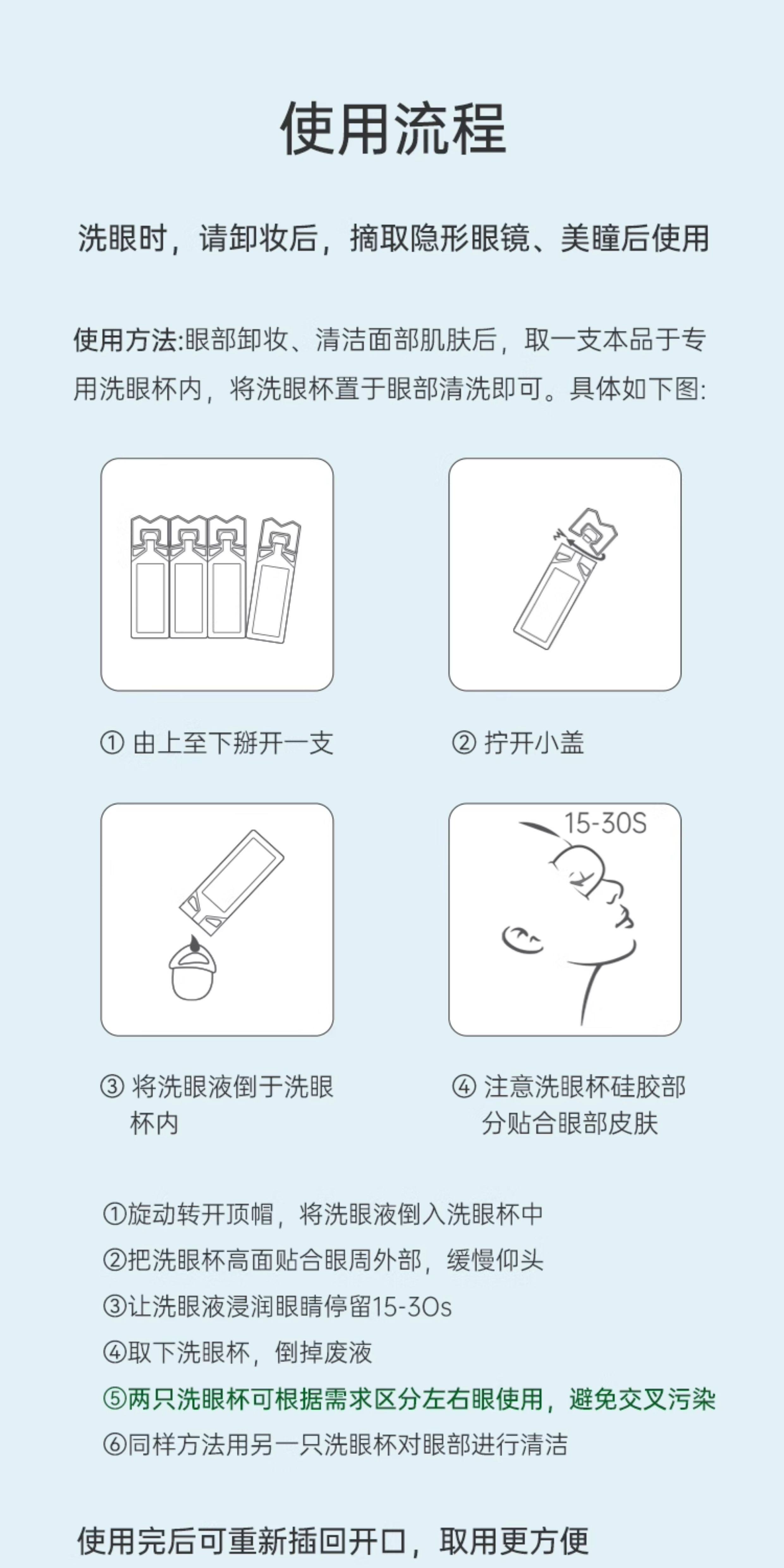 使用流程

洗眼时，请卸妆后，摘取隐形眼镜、美瞳后使用

使用方法:眼部卸妆、清洁面部肌肤后，取一支本品于专用洗眼杯内，将洗眼杯置于眼部清洗即可。具体如下图:

① 由上至下掰开一支

② 拧开小盖

15-30S

③ 将洗眼液倒于洗眼杯内

④ 注意洗眼杯硅胶部分贴合眼部皮肤

①旋动转开顶帽，将洗眼液倒入洗眼杯中
②把洗眼杯高面贴合眼周外部，缓慢仰头
③让洗眼液浸润眼睛停留15-30s
④取下洗眼杯，倒掉废液
⑤两只洗眼杯可根据需求区分左右眼使用，避免交叉污染
⑥同样方法用另一只洗眼杯对眼部进行清洁

使用完后可重新插回开口，取用更方便