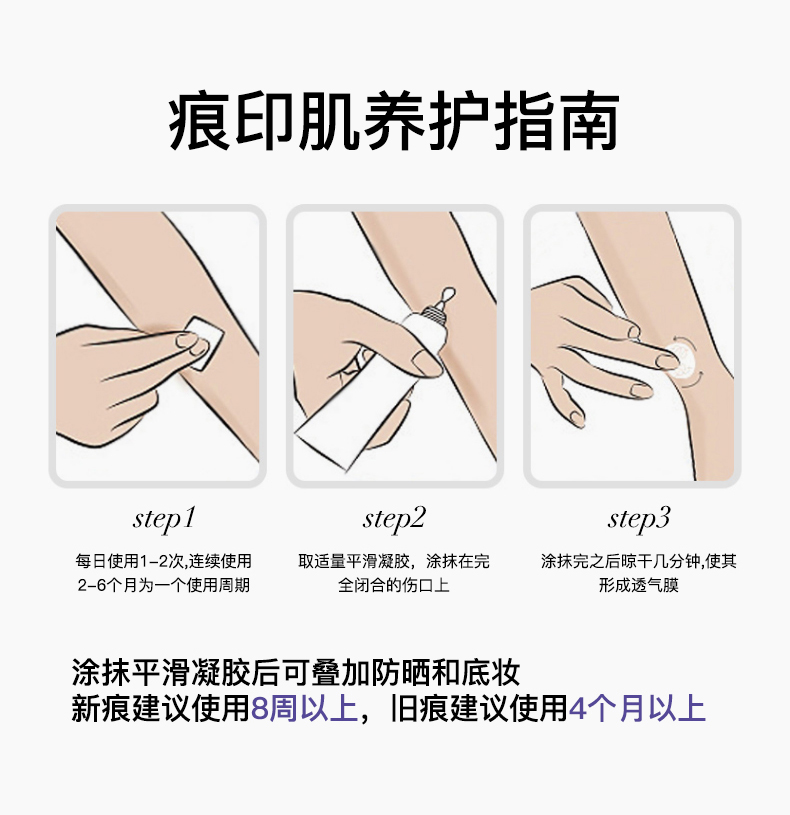 痕印肌养护指南

step1

每日使用1-2次,连续使用2-6个月为一个使用周期

step2

取适量平滑凝胶，涂抹在完全闭合的伤口上

step3

涂抹完之后晾干几分钟,使其形成透气膜

涂抹平滑凝胶后可叠加防晒和底妆
新痕建议使用8周以上，旧痕建议使用4个月以上