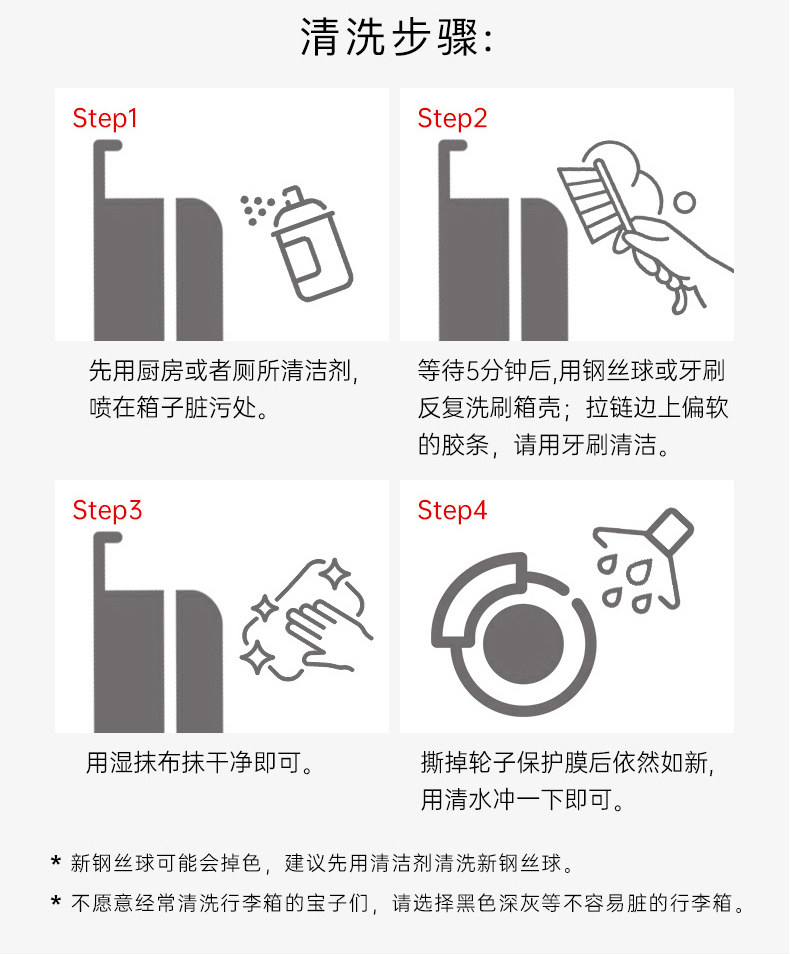 清洗步骤:

Step1

先用厨房或者厕所清洁剂,喷在箱子脏污处。

Step2

等待5分钟后,用钢丝球或牙刷反复洗刷箱壳;拉链边上偏软的胶条,请用牙刷清洁。

Step3

用湿抹布抹干净即可。

Step4

撕掉轮子保护膜后依然如新,用清水冲一下即可。

* 新钢丝球可能会掉色,建议先用清洁剂清洗新钢丝球。

* 不愿意经常清洗行李箱的宝子们,请选择黑色深灰等不容易脏的行李箱。