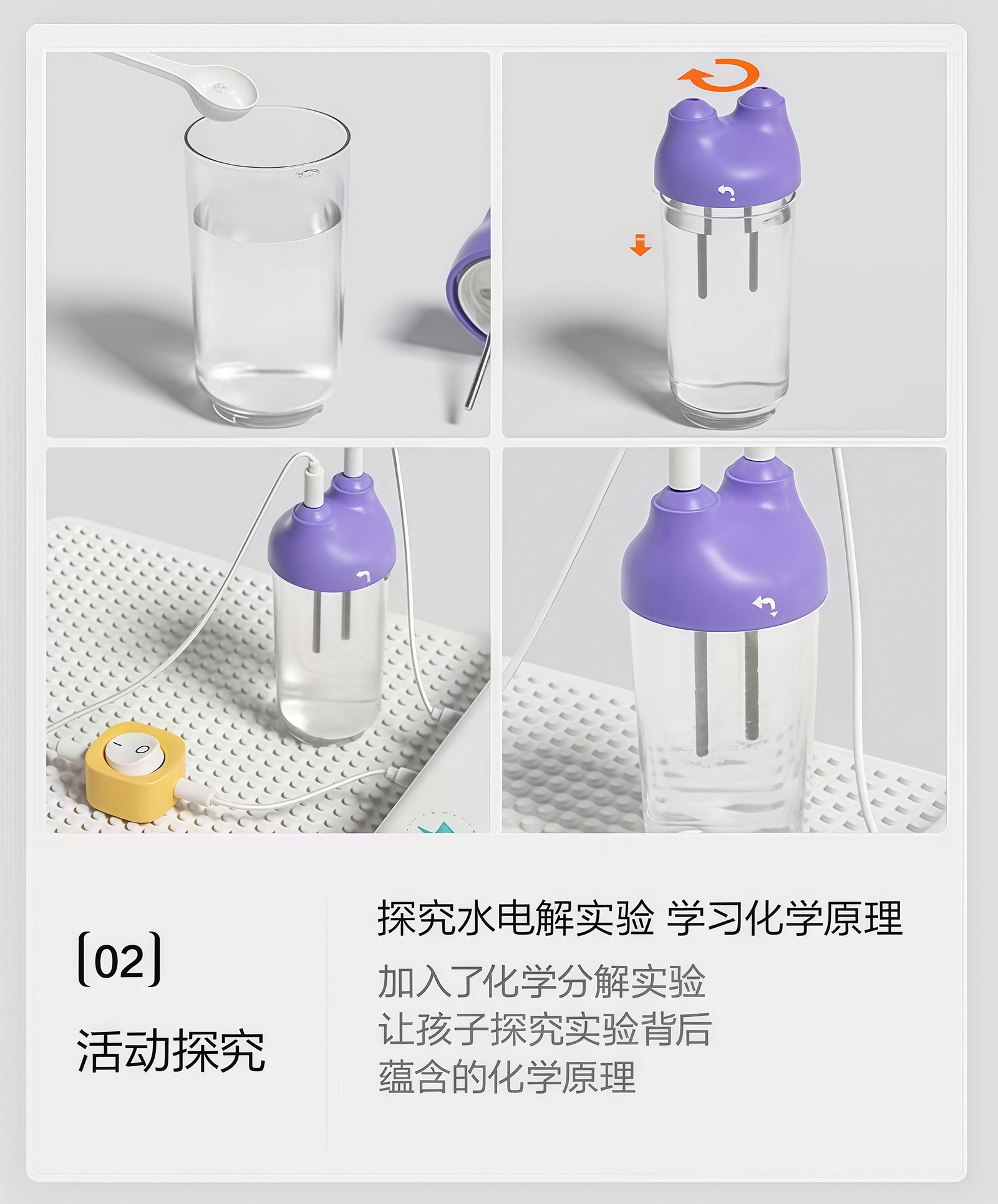 [02]

活动探究

探究水电解实验 学习化学原理

加入了化学分解实验
让孩子探究实验背后
蕴含的化学原理