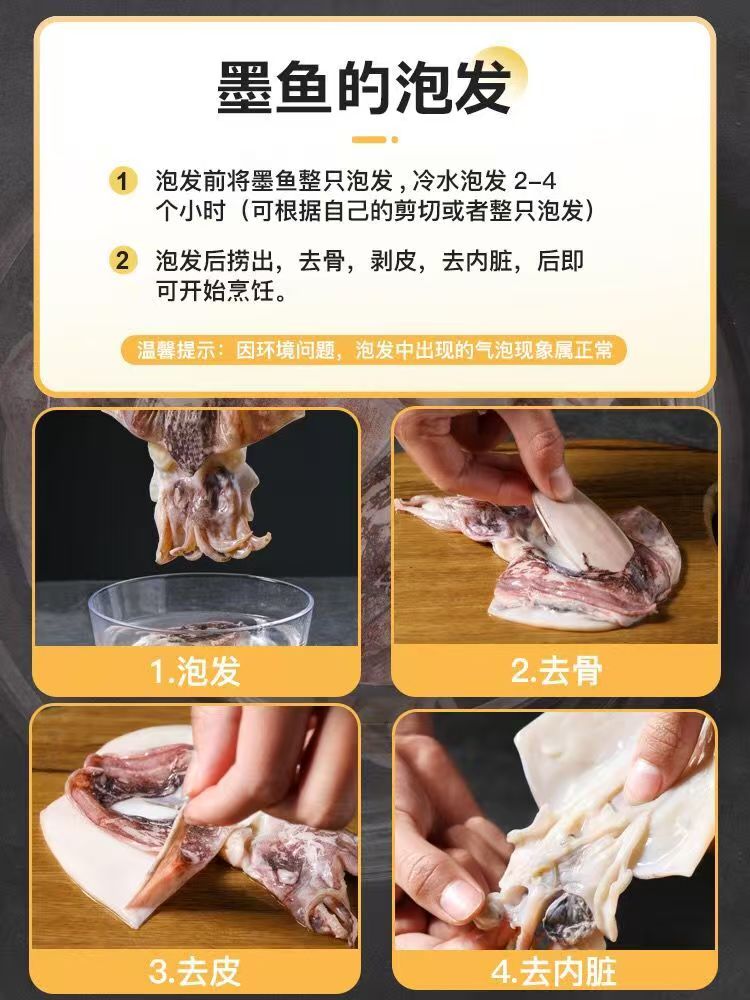 墨鱼的泡发

1 泡发前将墨鱼整只泡发，冷水泡发 2-4 个小时（可根据自己的剪切或者整只泡发）

2 泡发后捞出，去骨，剥皮，去内脏，后即可开始烹饪。

温馨提示：因环境问题，泡发中出现的气泡现象属正常

1.泡发

2.去骨

3.去皮

4.去内脏