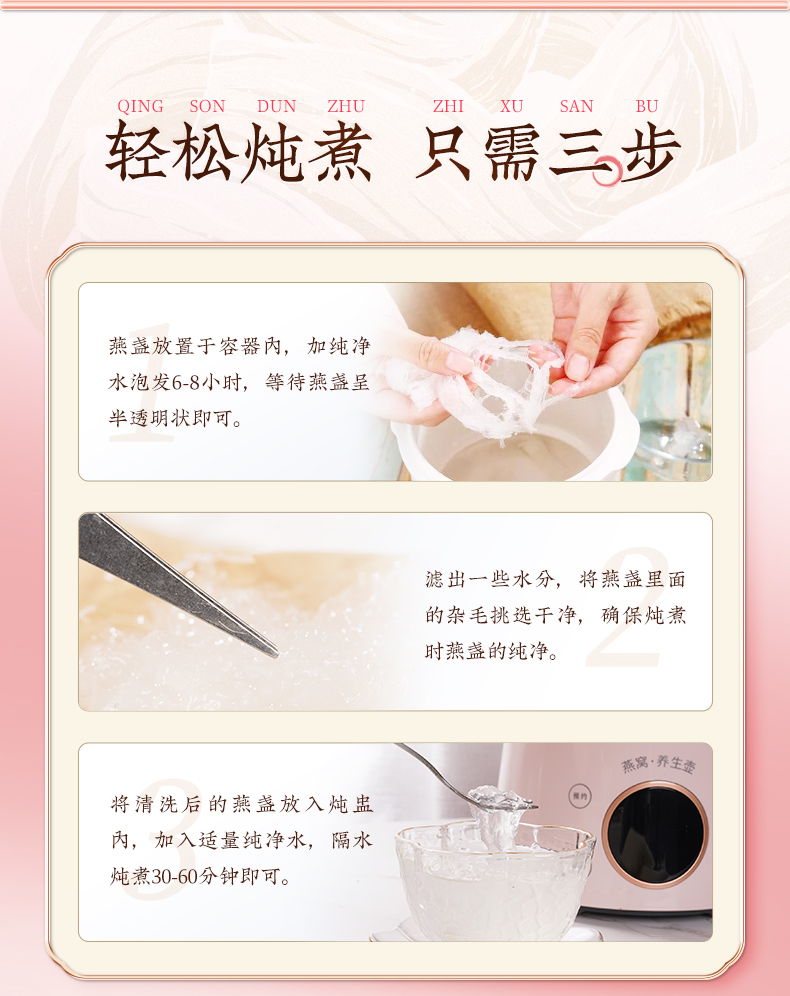 QING SON DUN ZHU ZHI XU SAN BU

轻松炖煮 只需三步

1

燕盏放置于容器内，加纯净水泡发6-8小时，等待燕盏呈半透明状即可。

2

滤出一些水分，将燕盏里面的杂毛挑选干净，确保炖煮时燕盏的纯净。

3

将清洗后的燕盏放入炖盅内，加入适量纯净水，隔水炖煮30-60分钟即可。

燕窝·养生壶

预约