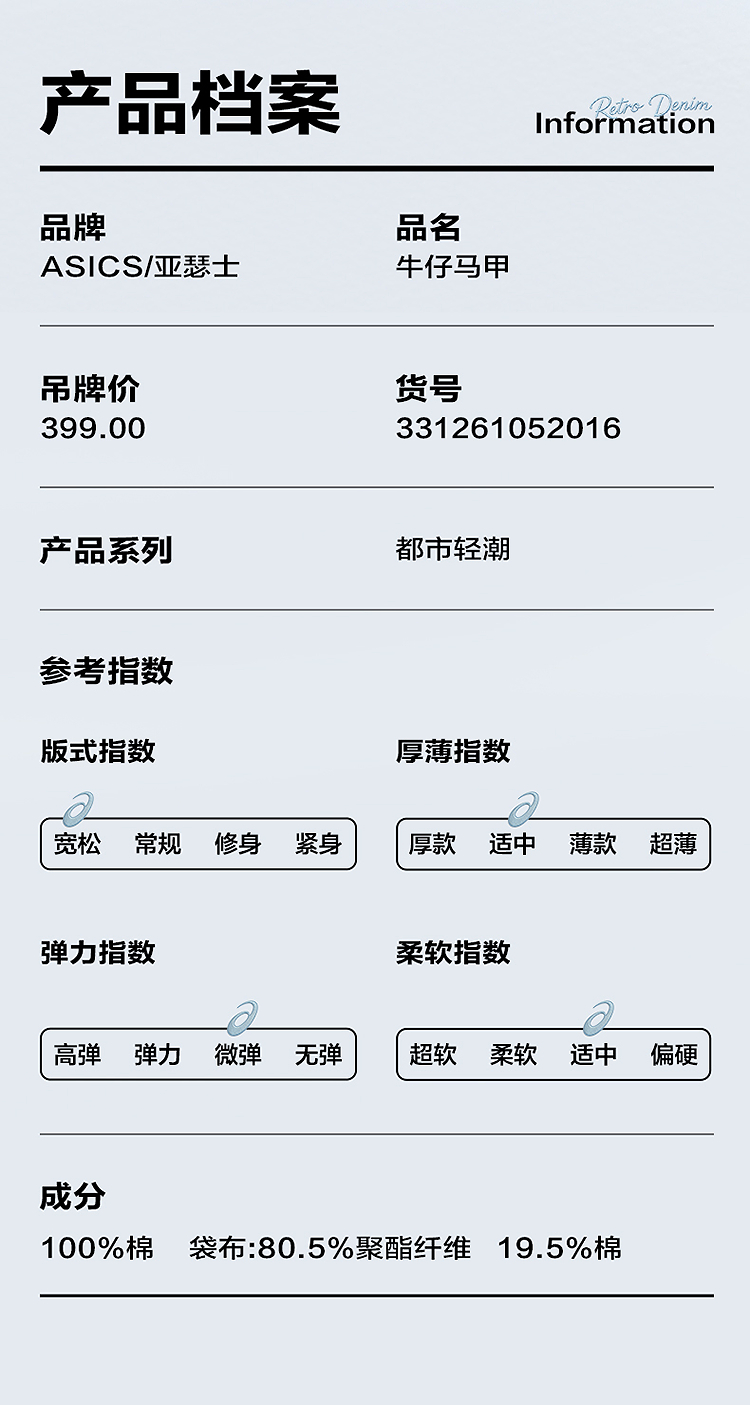 产品档案

Retro Denim
Information

品牌
ASICS/亚瑟士

品名
牛仔马甲

吊牌价
399.00

货号
331261052016

产品系列

都市轻潮

参考指数

版式指数

宽松 常规 修身 紧身

厚薄指数

厚款 适中 薄款 超薄

弹力指数

高弹 弹力 微弹 无弹

柔软指数

超软 柔软 适中 偏硬

成分
100%棉 袋布:80.5%聚酯纤维 19.5%棉