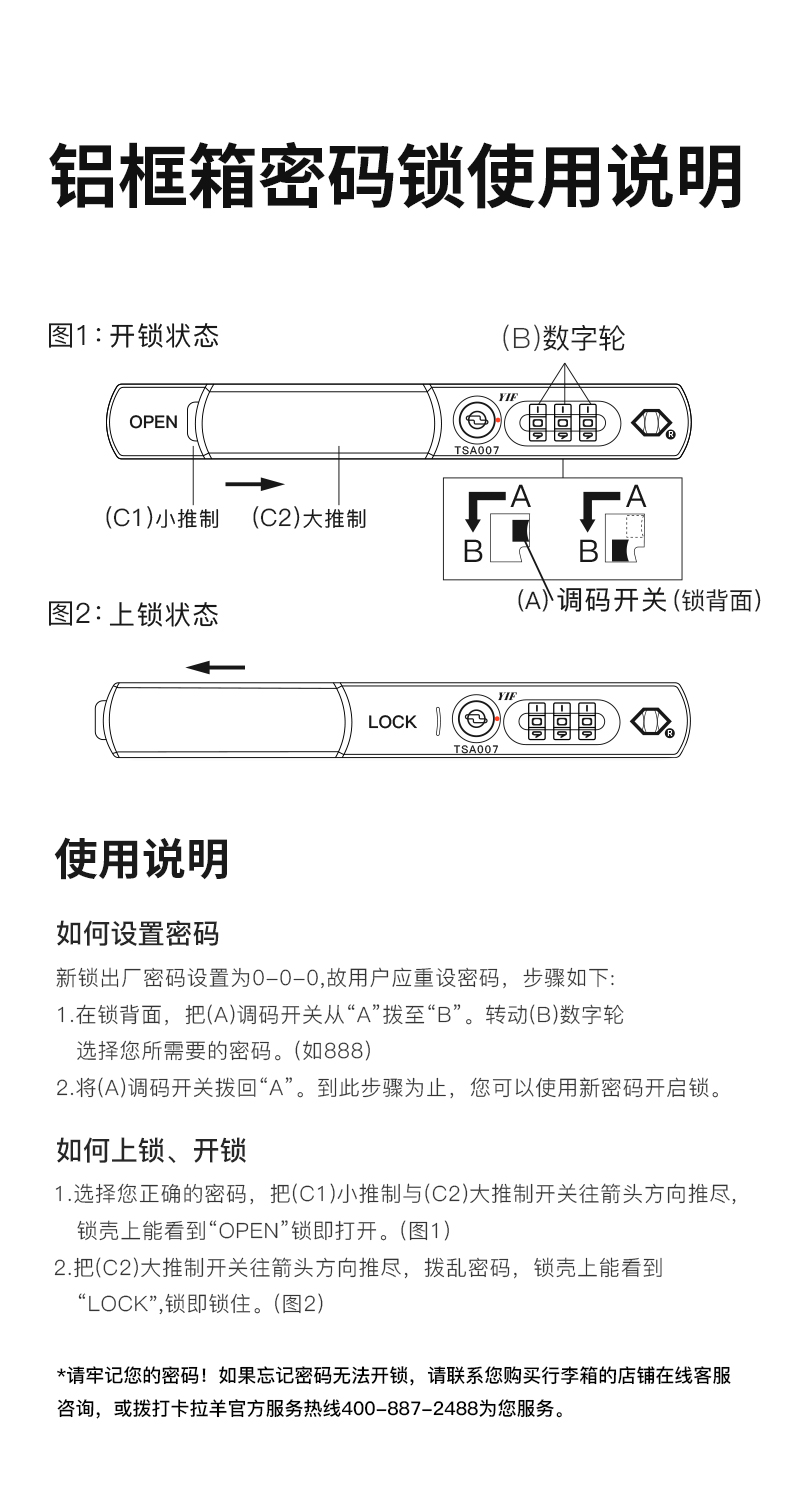 铝框箱密码锁使用说明

图1：开锁状态

(B)数字轮

OPEN

YIF

TSA007

(C1)小推制　(C2)大推制

A B A B

(A)调码开关(锁背面)

图2：上锁状态

LOCK

YIF

TSA007

使用说明

如何设置密码

新锁出厂密码设置为0-0-0,故用户应重设密码，步骤如下:

1.在锁背面，把(A)调码开关从“A”拨至“B”。转动(B)数字轮选择您所需要的密码。(如888)

2.将(A)调码开关拨回“A”。到此步骤为止，您可以使用新密码开启锁。

如何上锁、开锁

1.选择您正确的密码，把(C1)小推制与(C2)大推制开关往箭头方向推尽，锁壳上能看到“OPEN”锁即打开。(图1)

2.把(C2)大推制开关往箭头方向推尽，拨乱密码，锁壳上能看到“LOCK”,锁即锁住。(图2)

*请牢记您的密码！如果忘记密码无法开锁，请联系您购买行李箱的店铺在线客服咨询，或拨打卡拉羊官方服务热线400-887-2488为您服务。